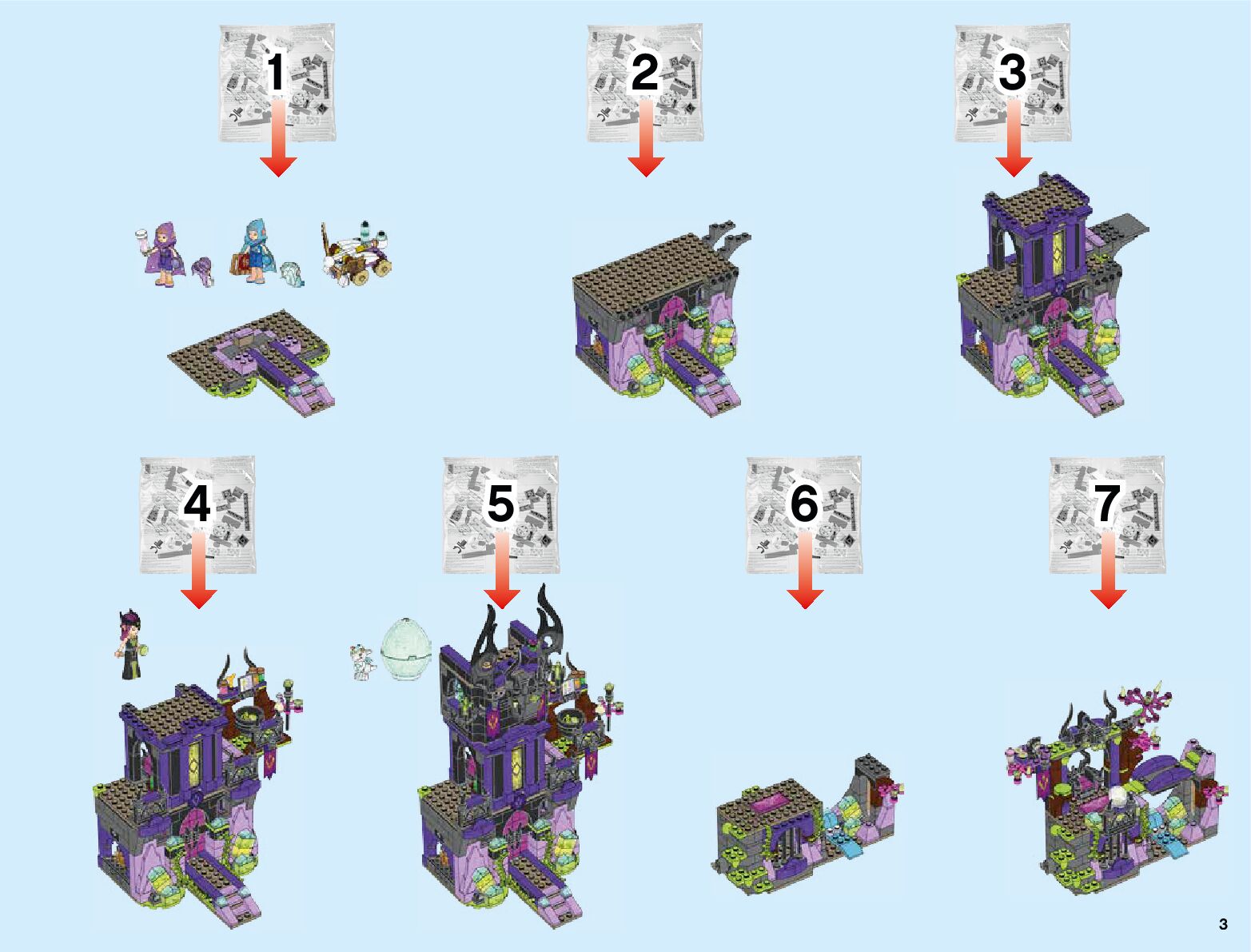 1

2

3

4

5

6

7

3