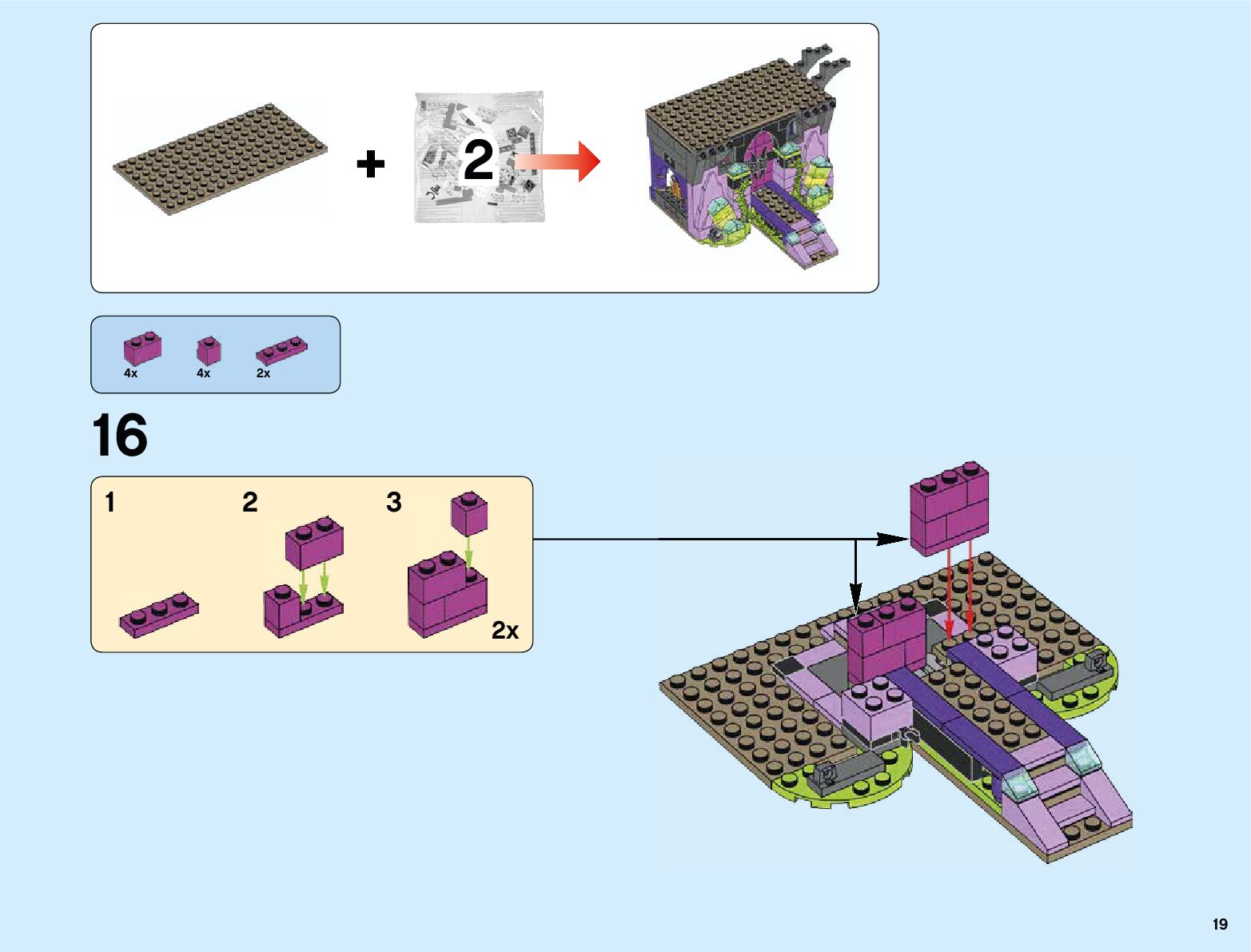 + 2

4x 4x 2x

16

1 2 3

2x

19