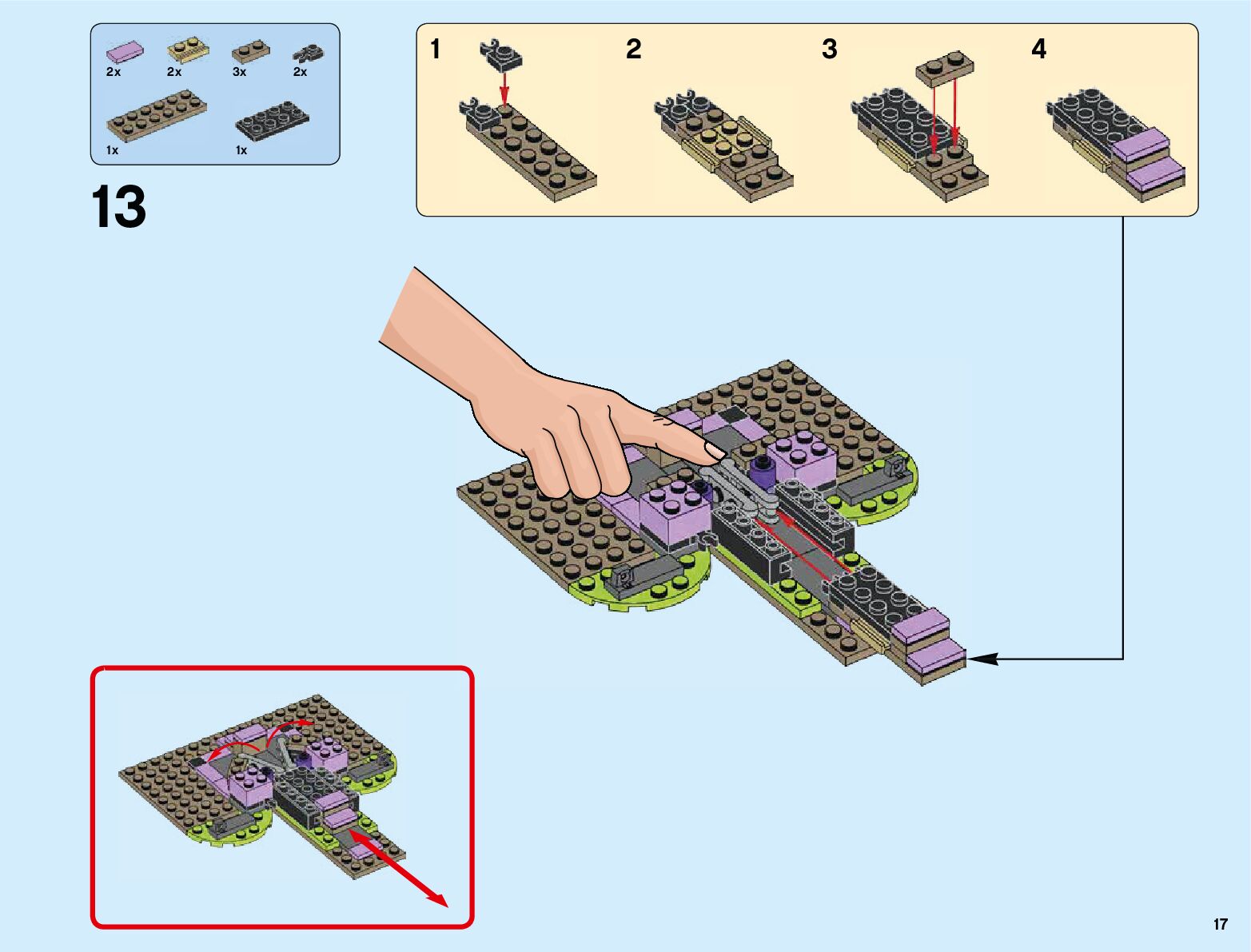 2x 2x 3x 2x

1x 1x

13

1

2

3

4

17