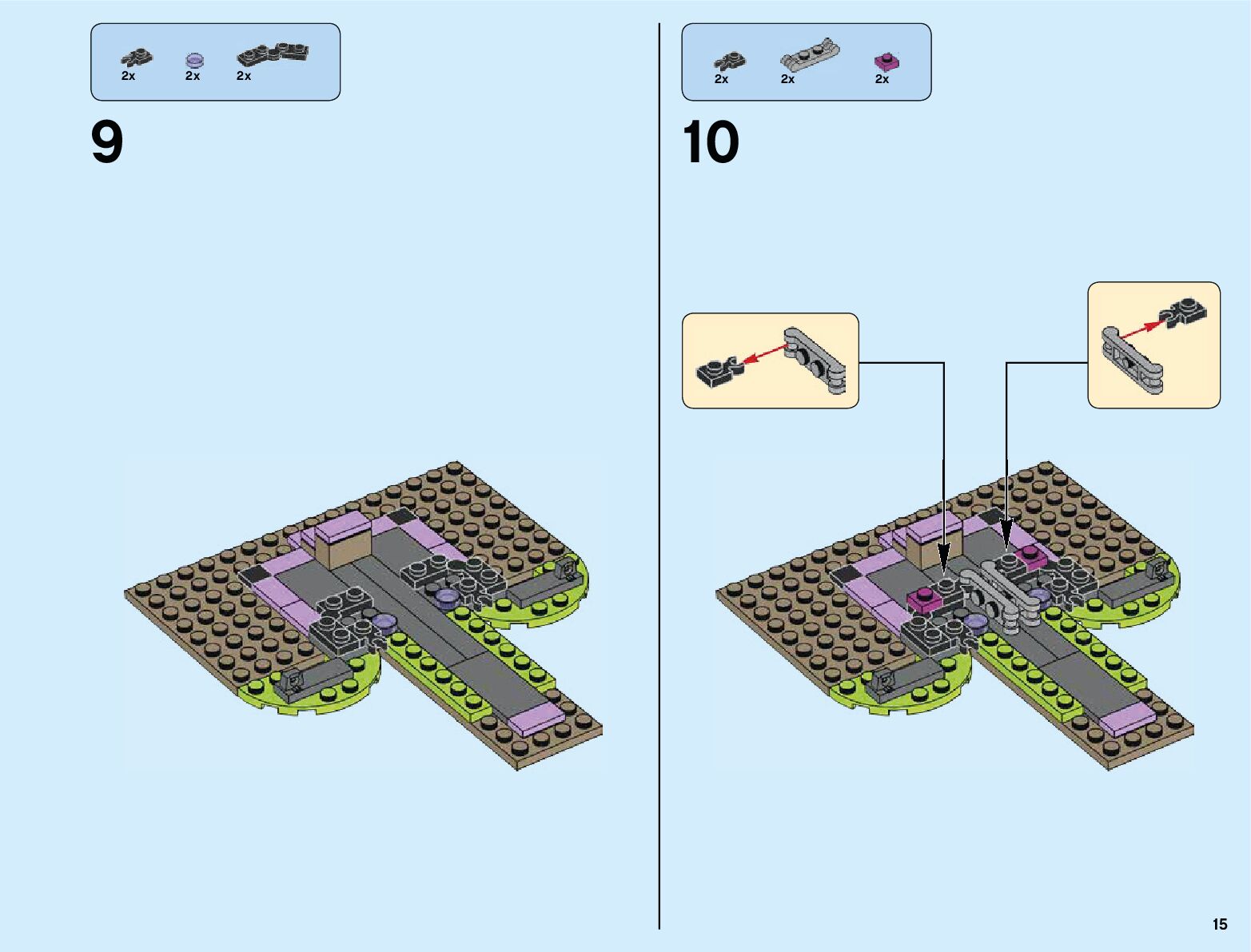 2x 2x 2x

9

2x 2x 2x

10

15