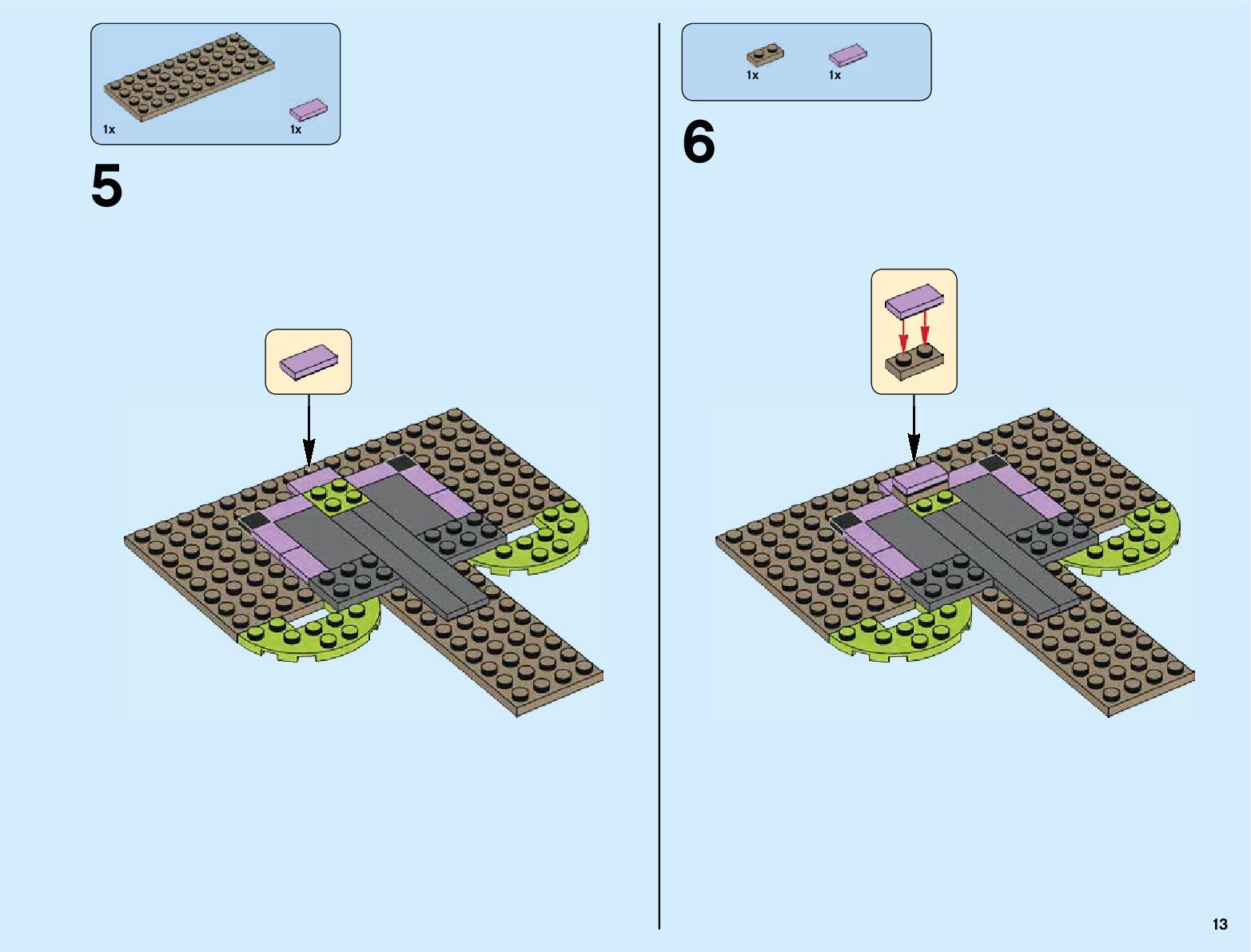 1x 1x

5

1x 1x

6

13