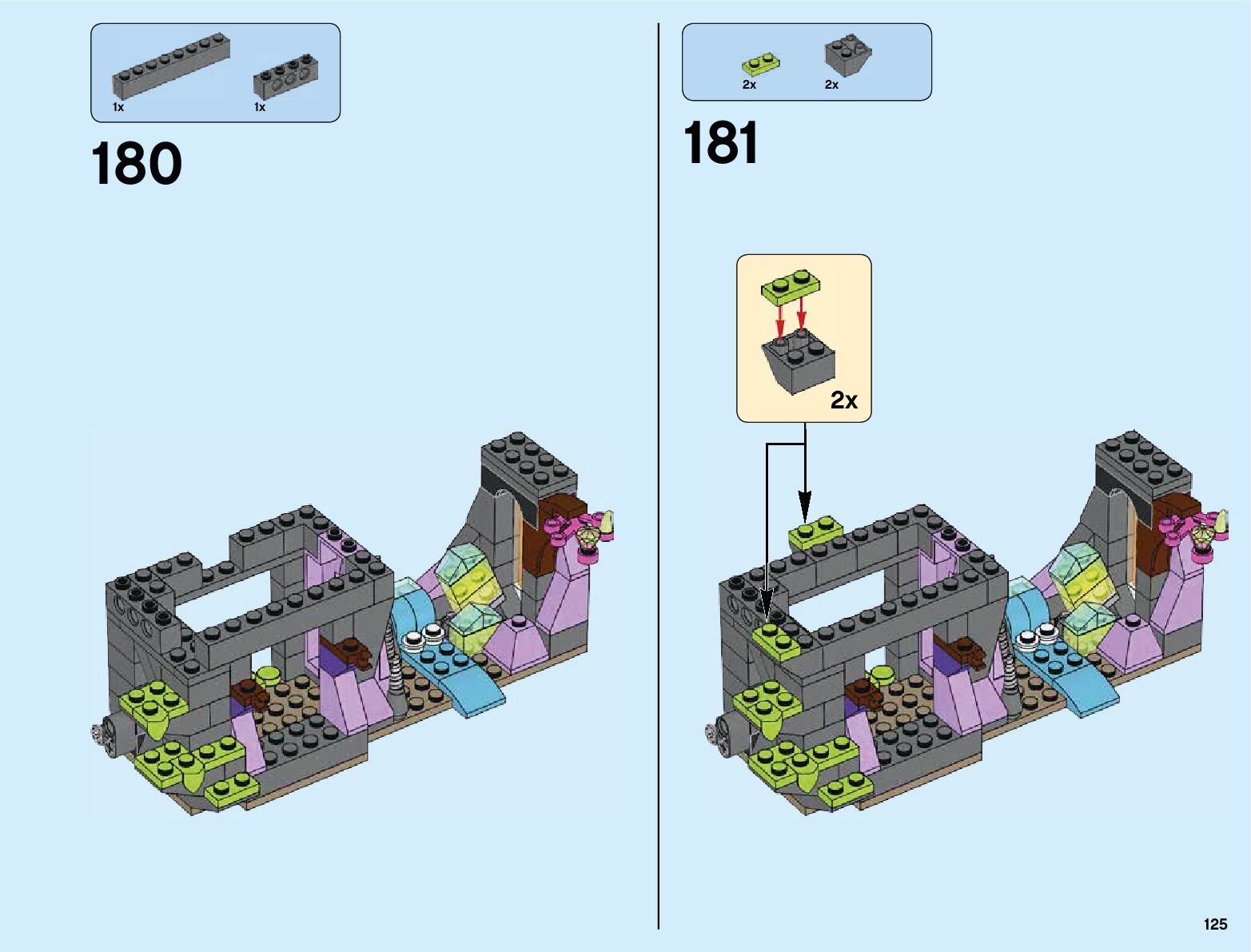 1x
1x

180

2x
2x

181

2x

125