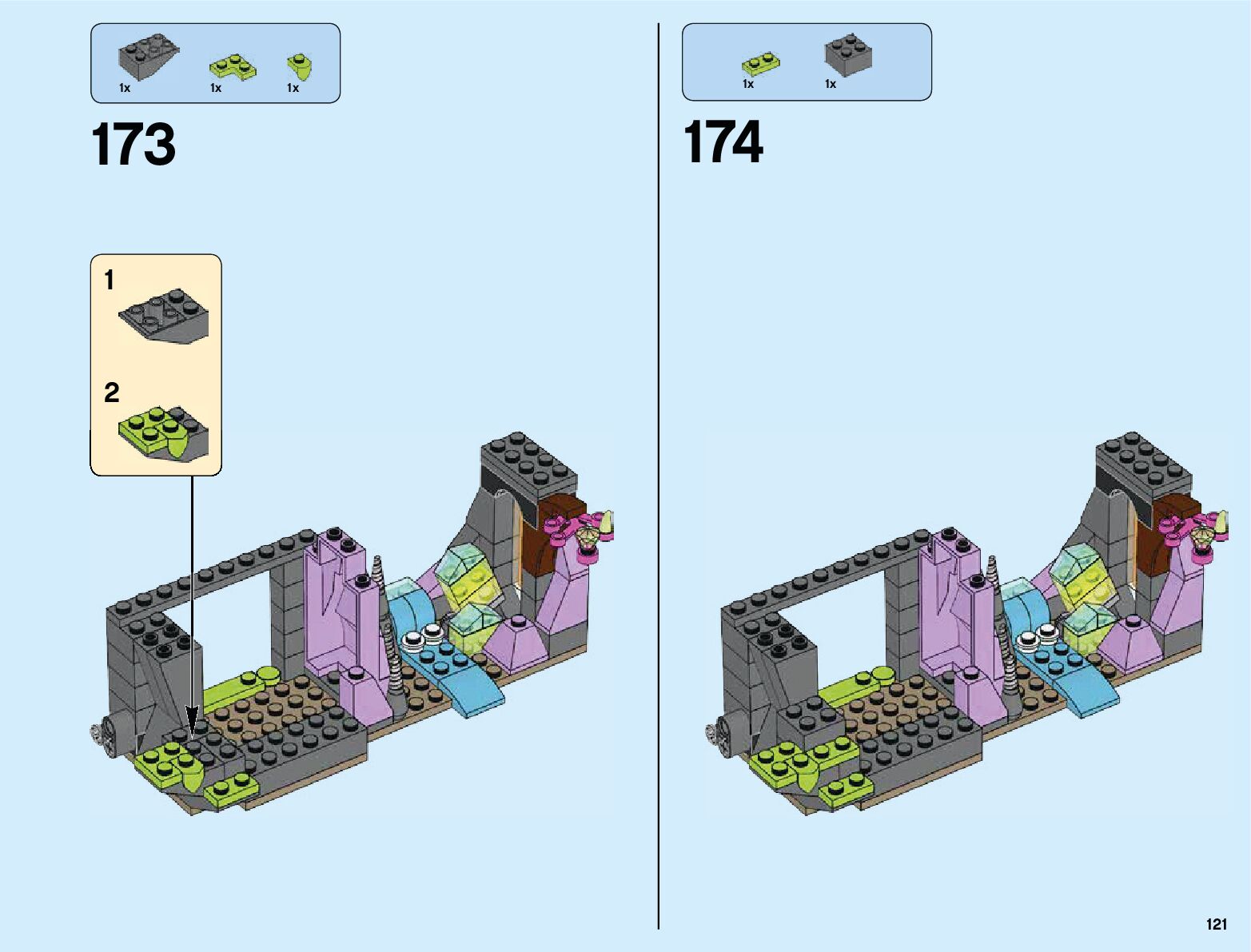 1x 1x 1x

173

1

2

1x 1x

174

121