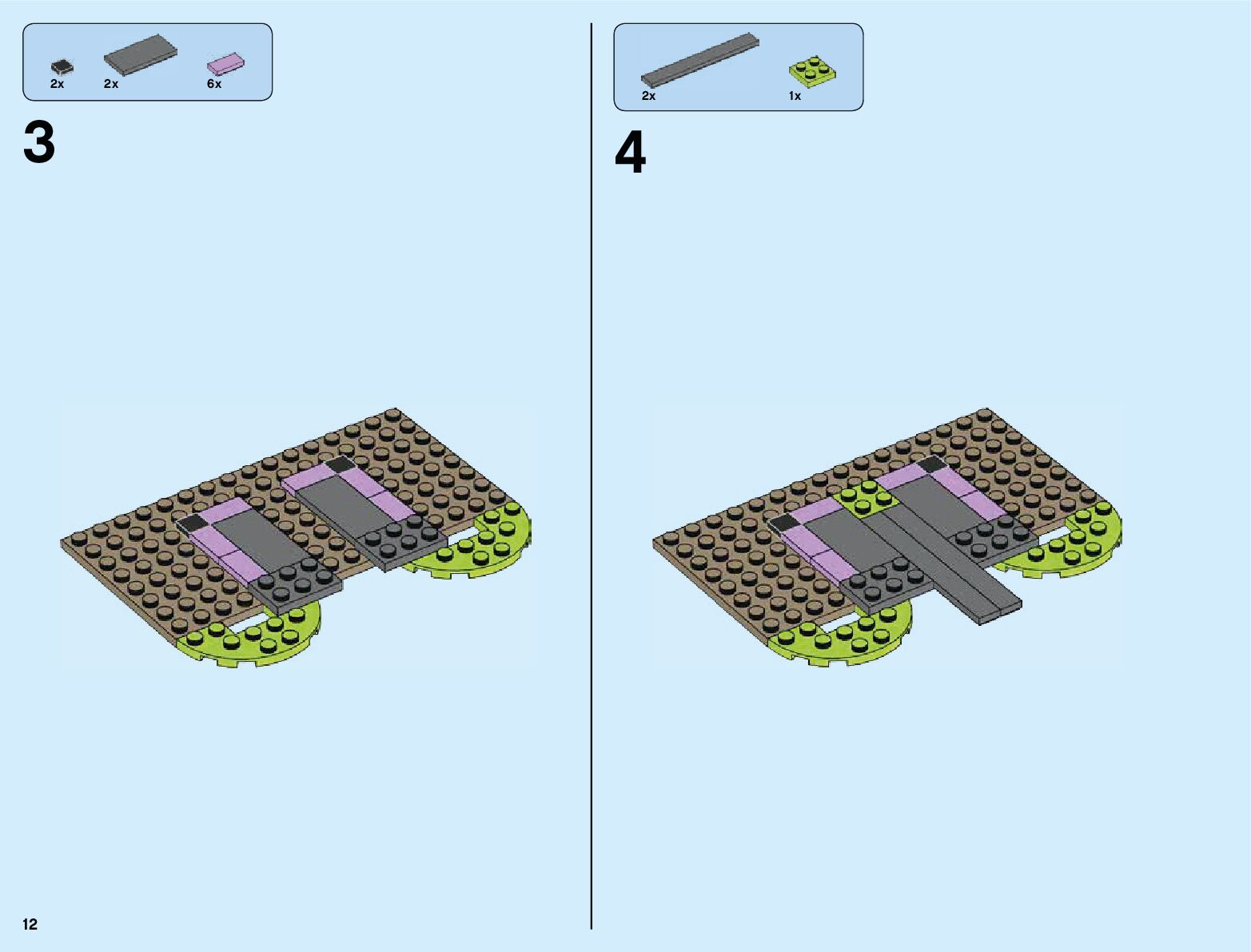 2x 2x 6x

3

2x 1x

4

12