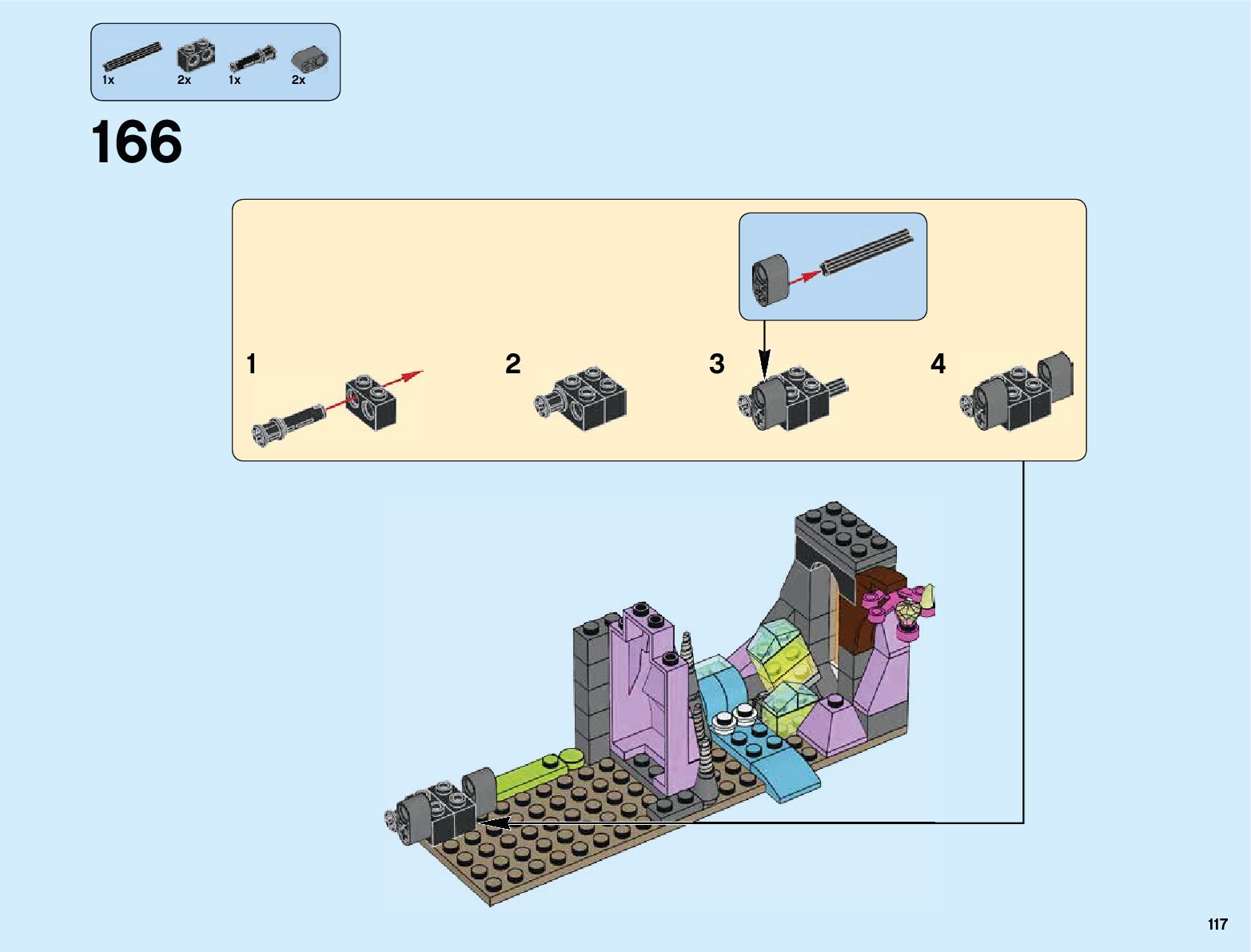 1x 2x 1x 2x

166

1

2

3

4

117