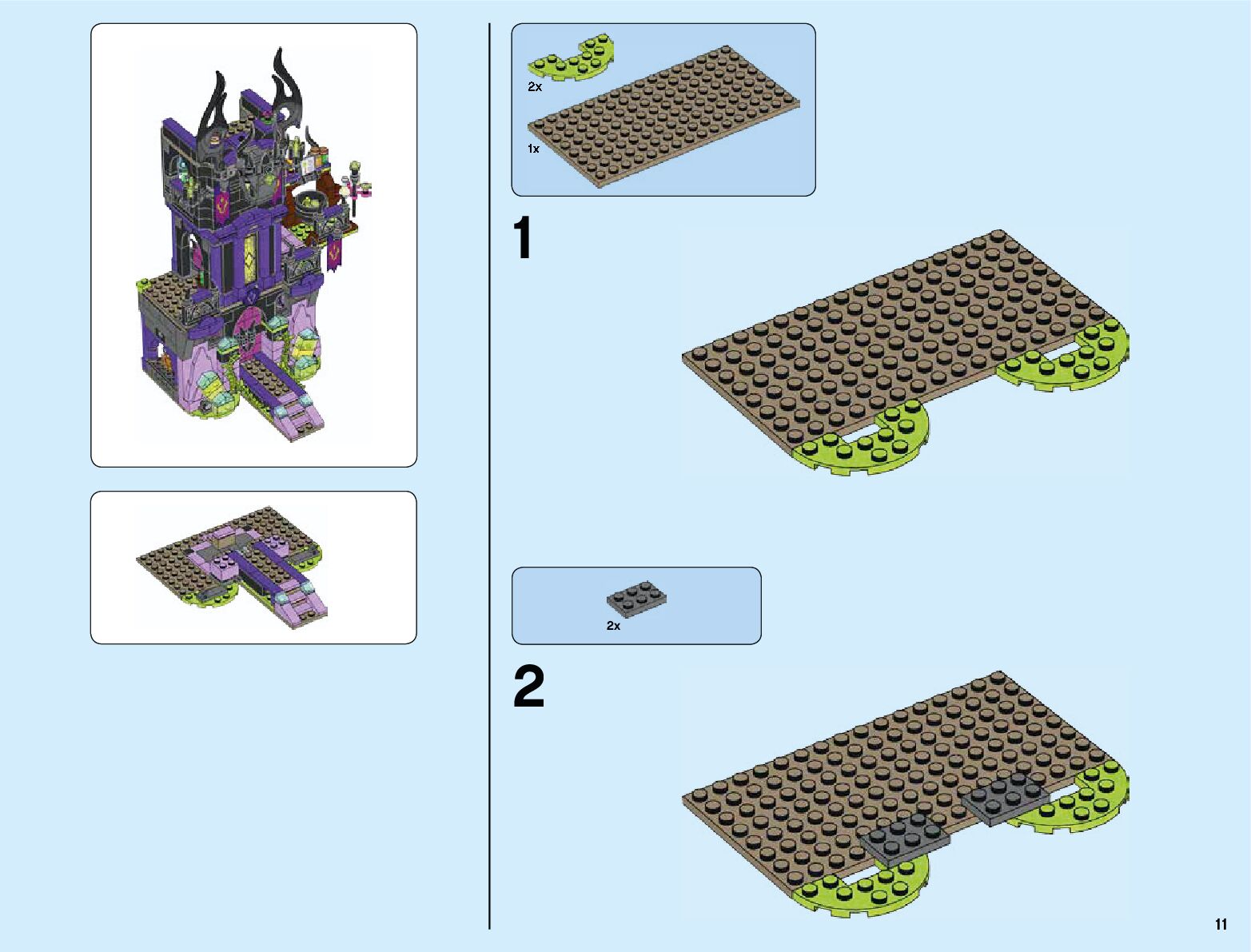 2x

1x

1

2x

2

11