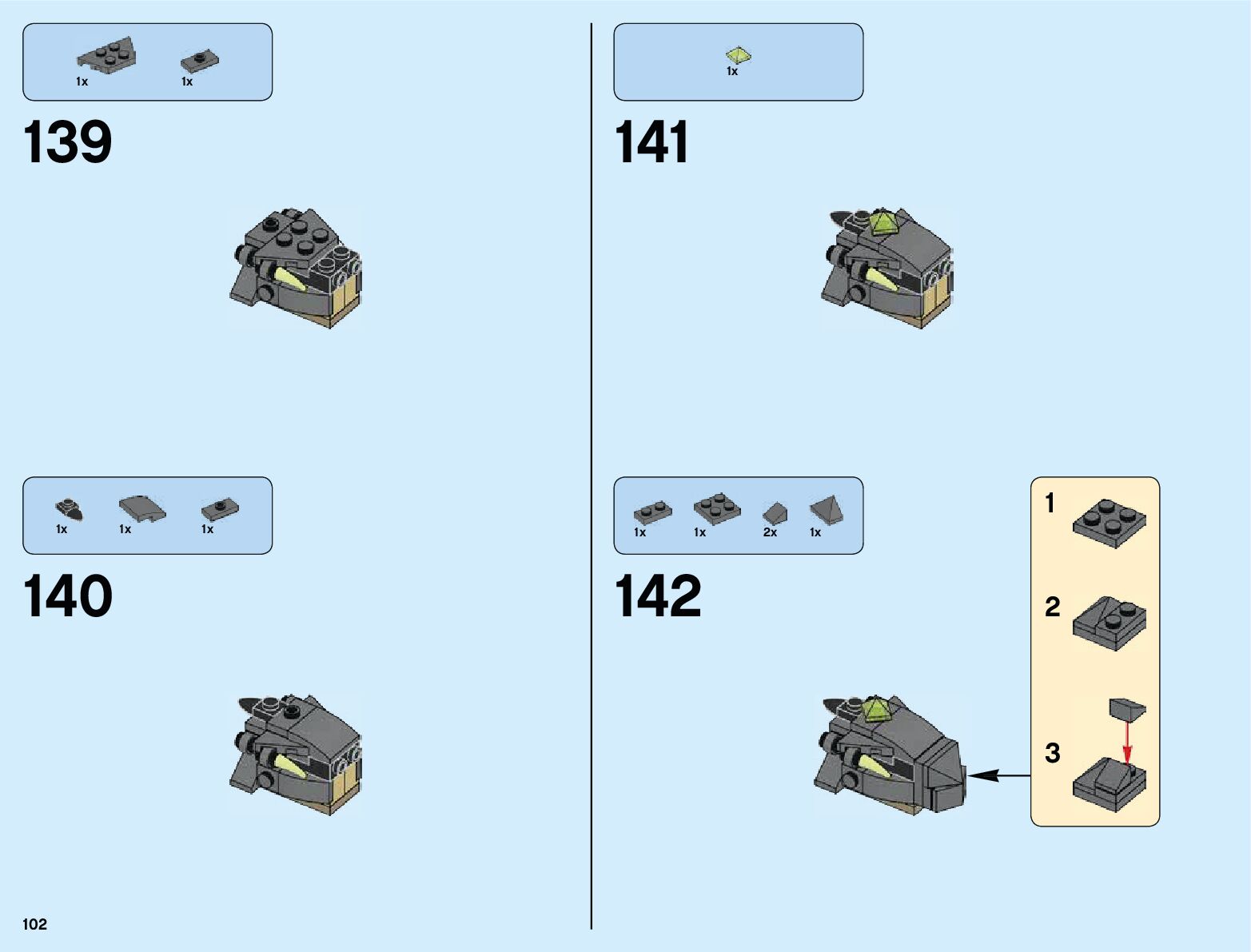 1x 1x

139

1x 1x 1x

140

102

1x

141

1x 1x 2x 1x

142

1

2

3