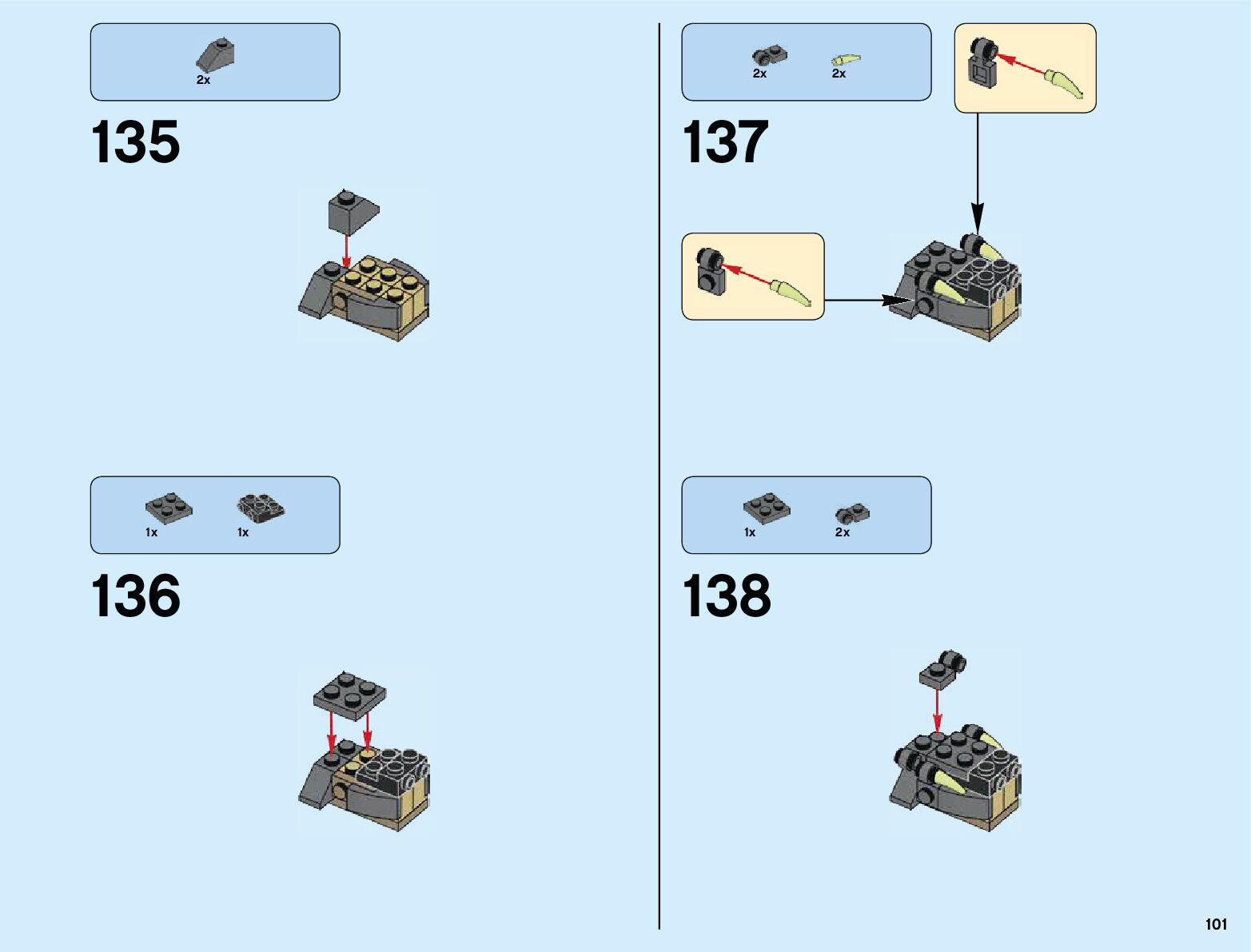 2x

135

1x 1x

136

2x 2x

137

1x 2x

138

101