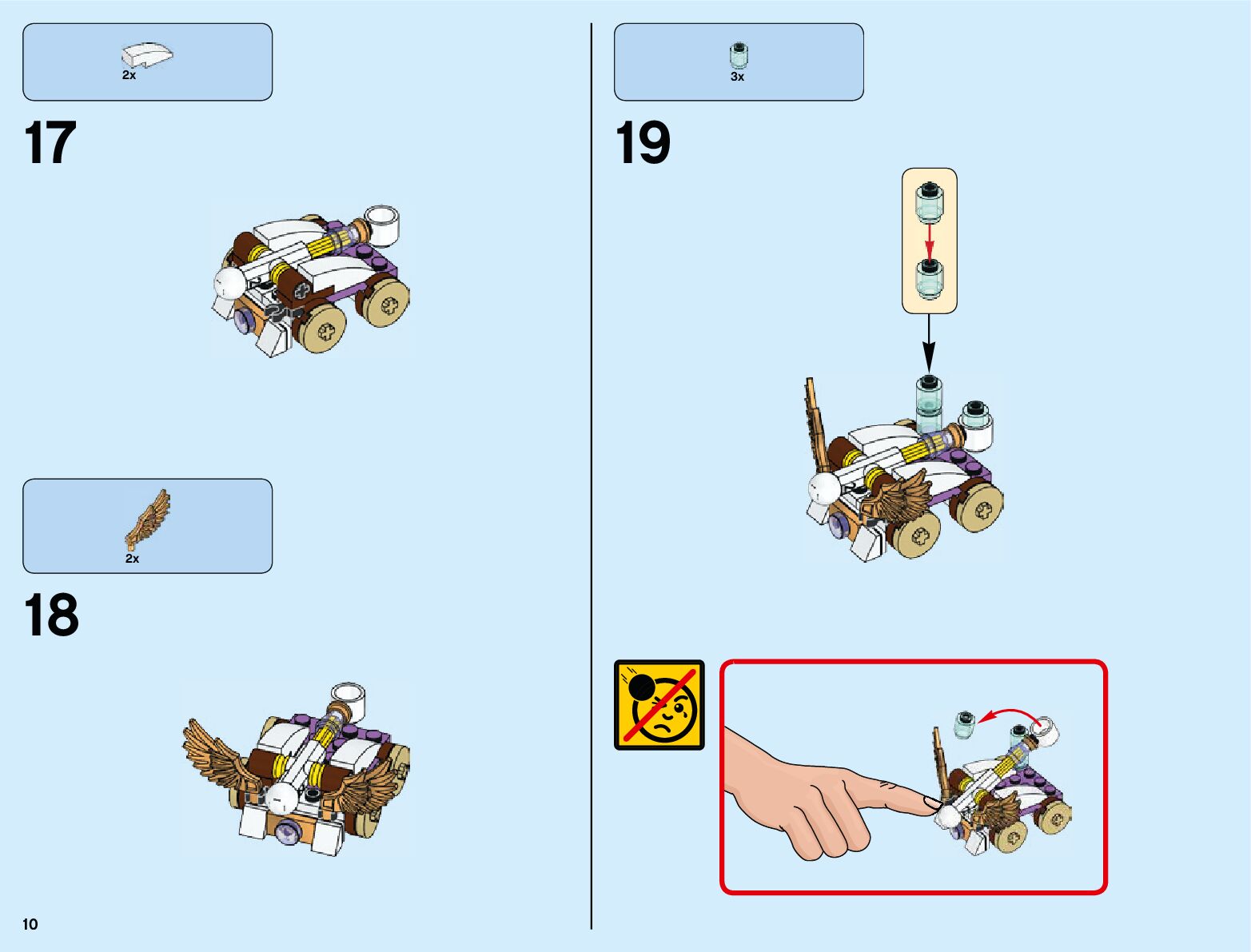 2x

17

2x

18

10

3x

19