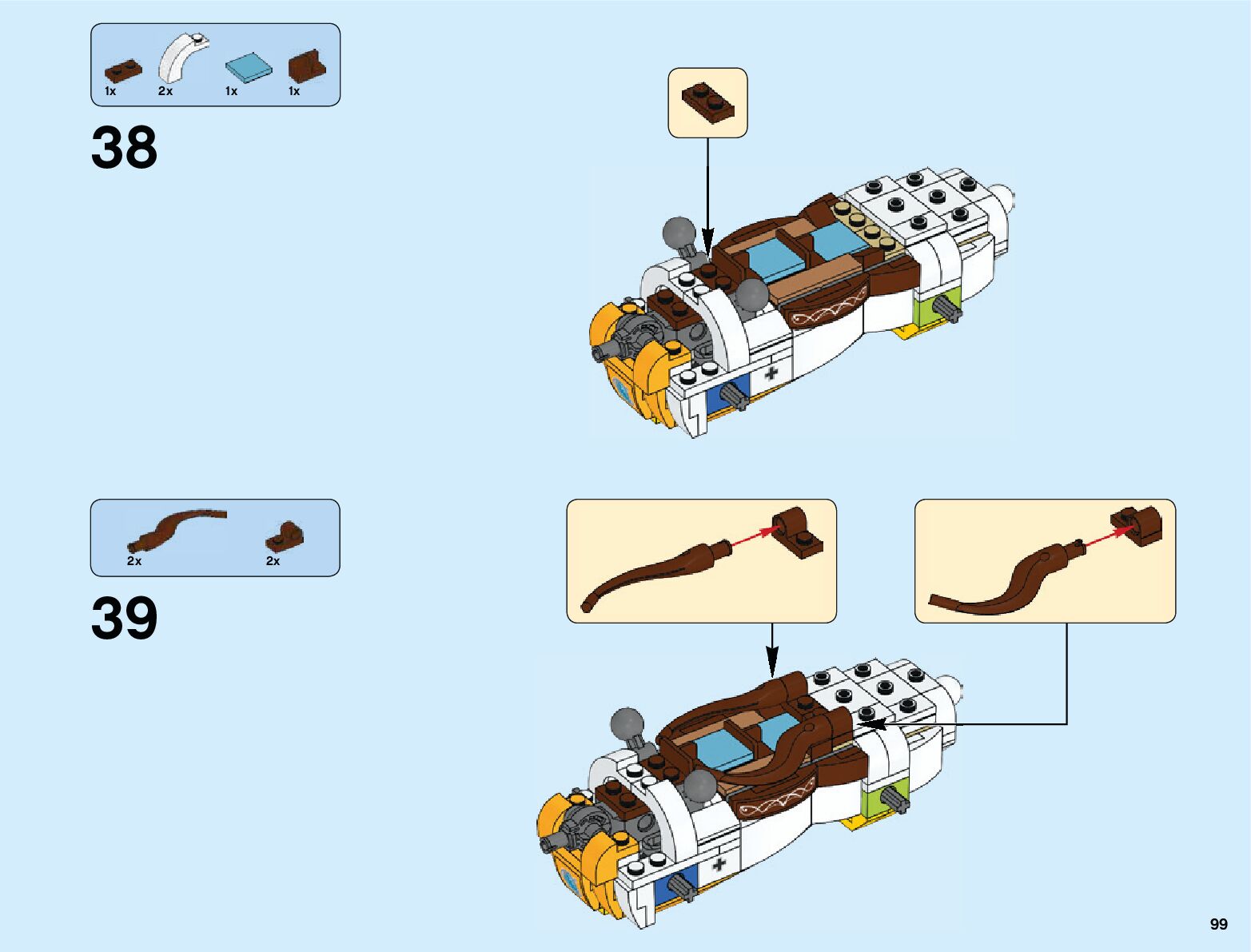 1x 2x 1x 1x

38

2x 2x

39

99