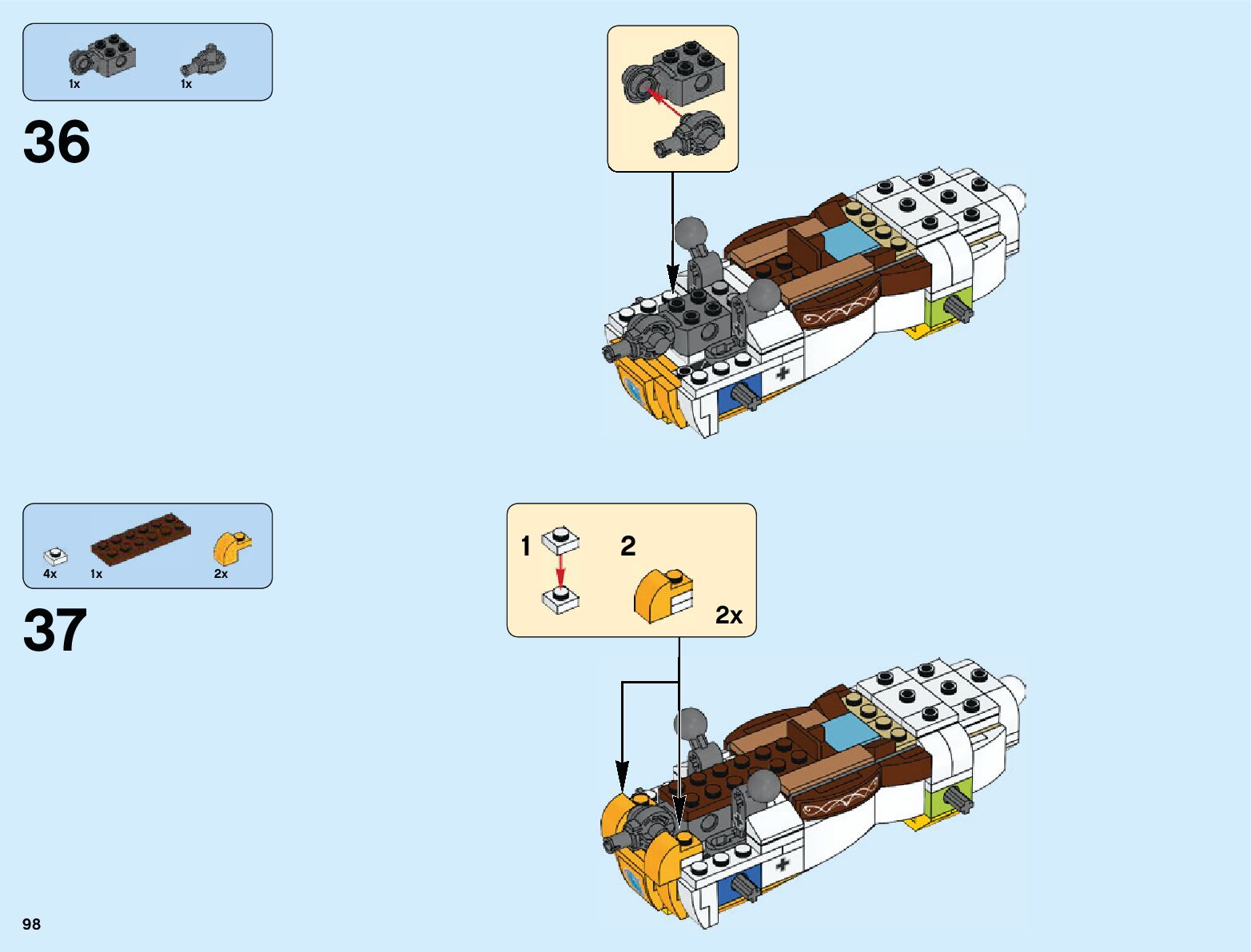 1x 1x

36

4x 1x 2x

37

1 2

2x

98