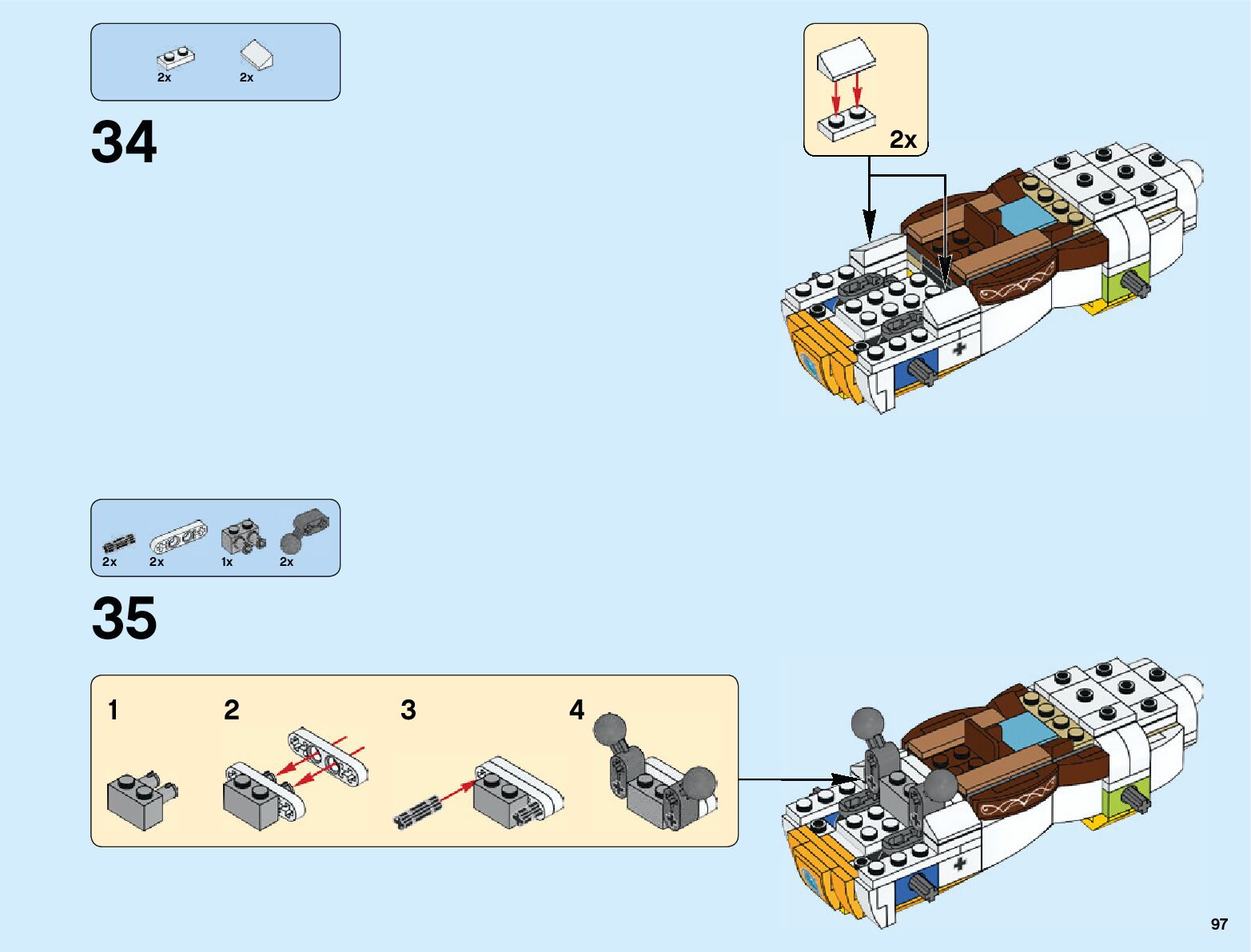 2x 2x

34

2x

2x 2x 1x 2x

35

1 2 3 4

97