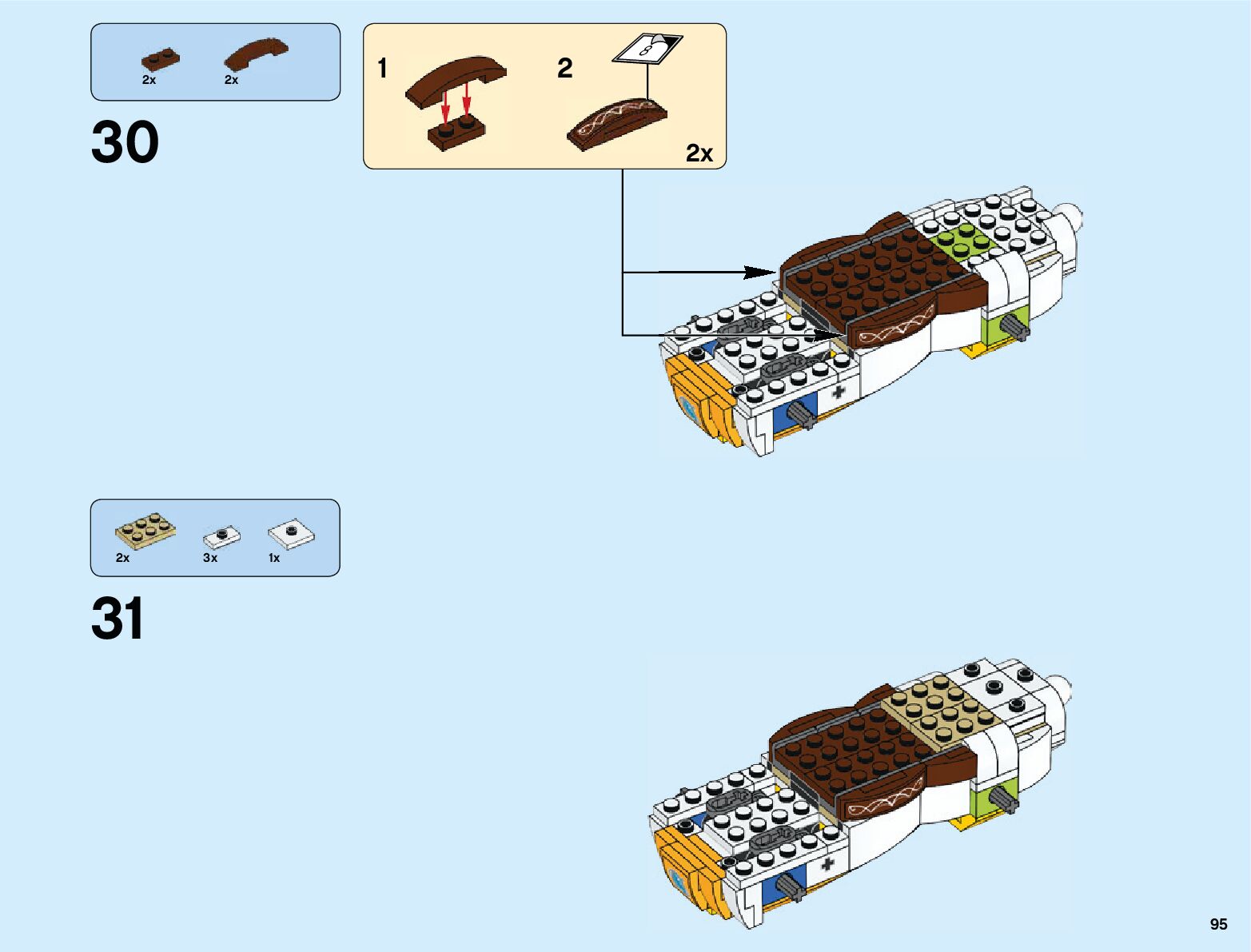 2x 2x

30

1

2

8

2x

2x 3x 1x

31

95