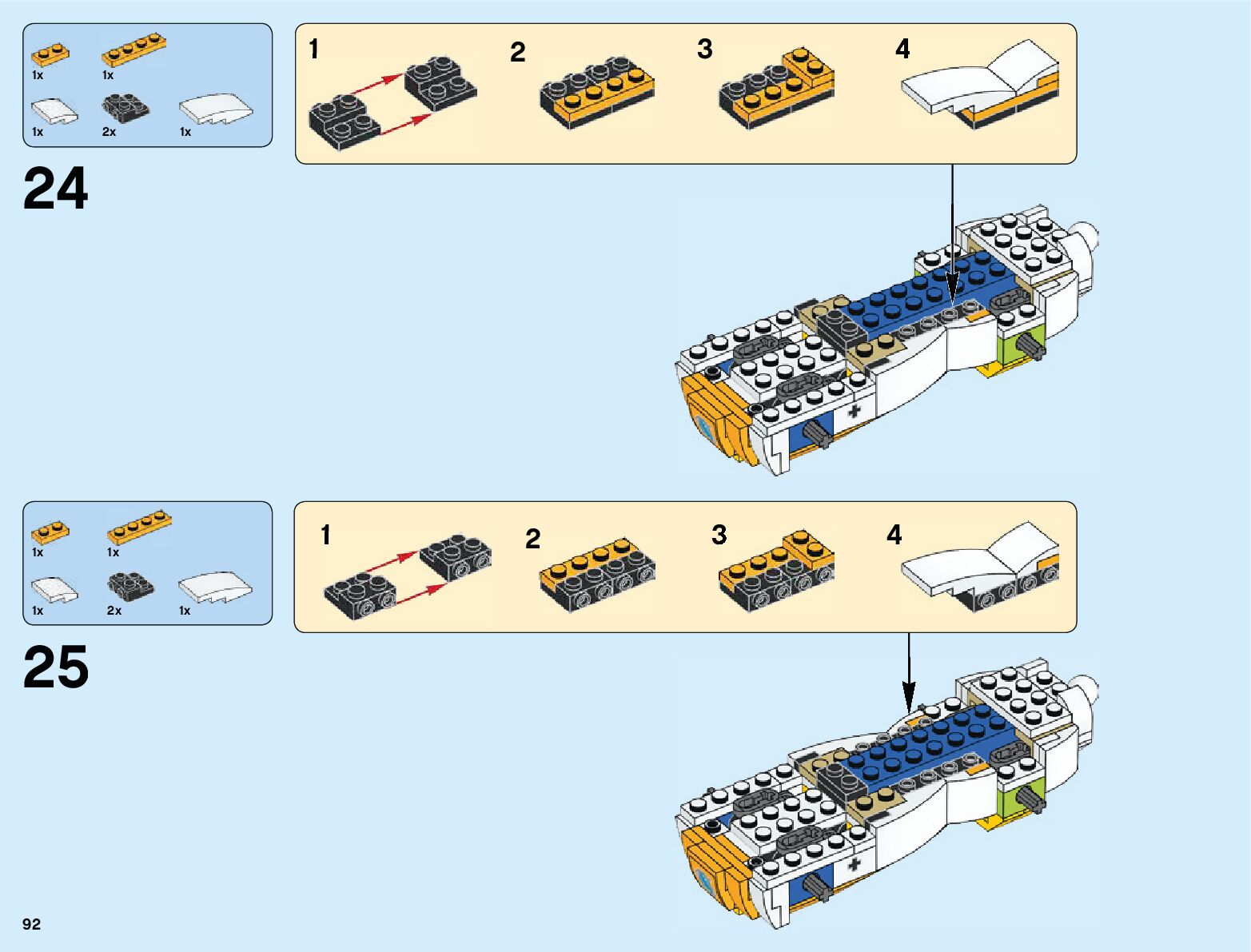 1x
1x
1x
2x
1x

24

1
2
3
4

1x
1x
1x
2x
1x

25

1
2
3
4

92