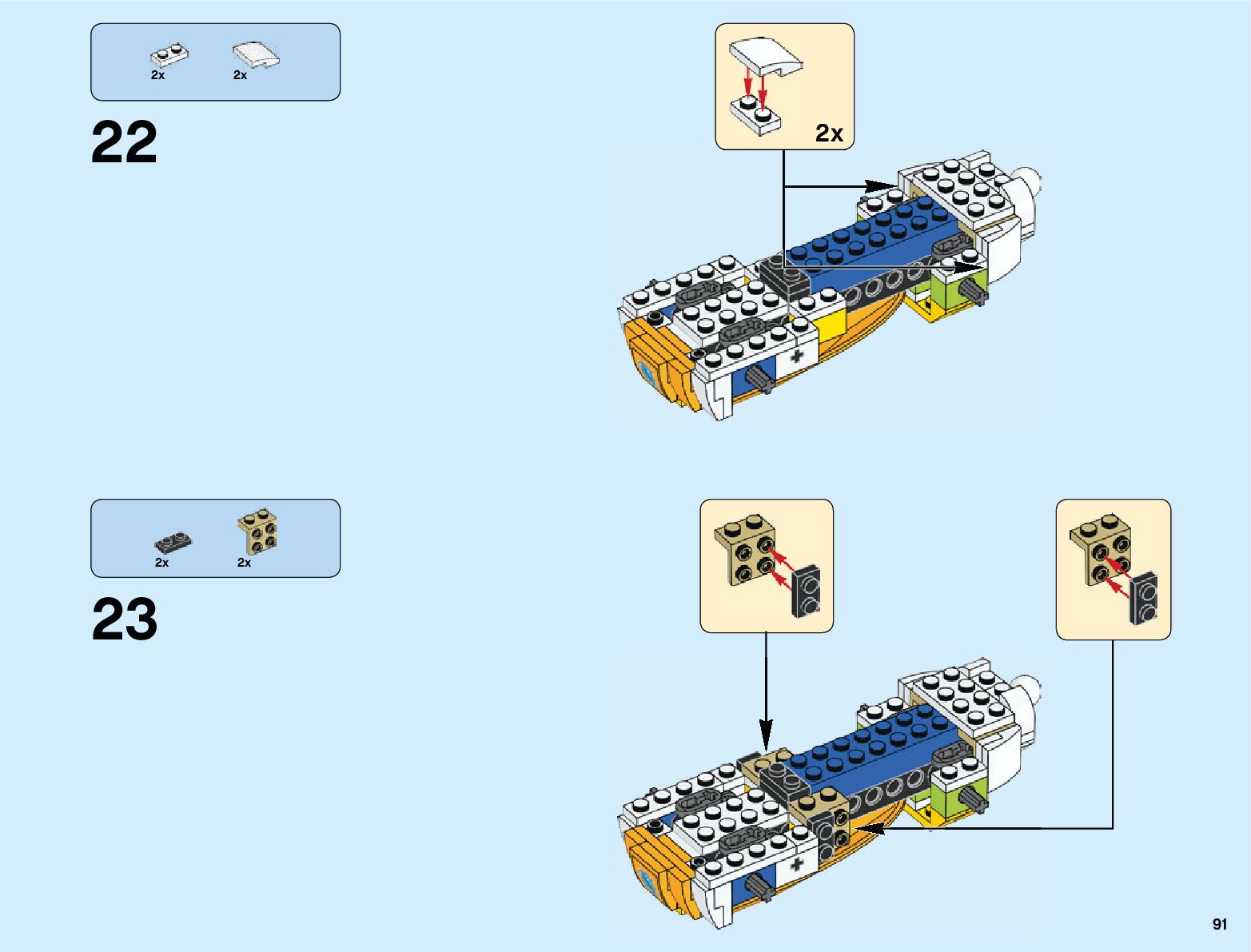 2x 2x

22

2x

2x 2x

23

91