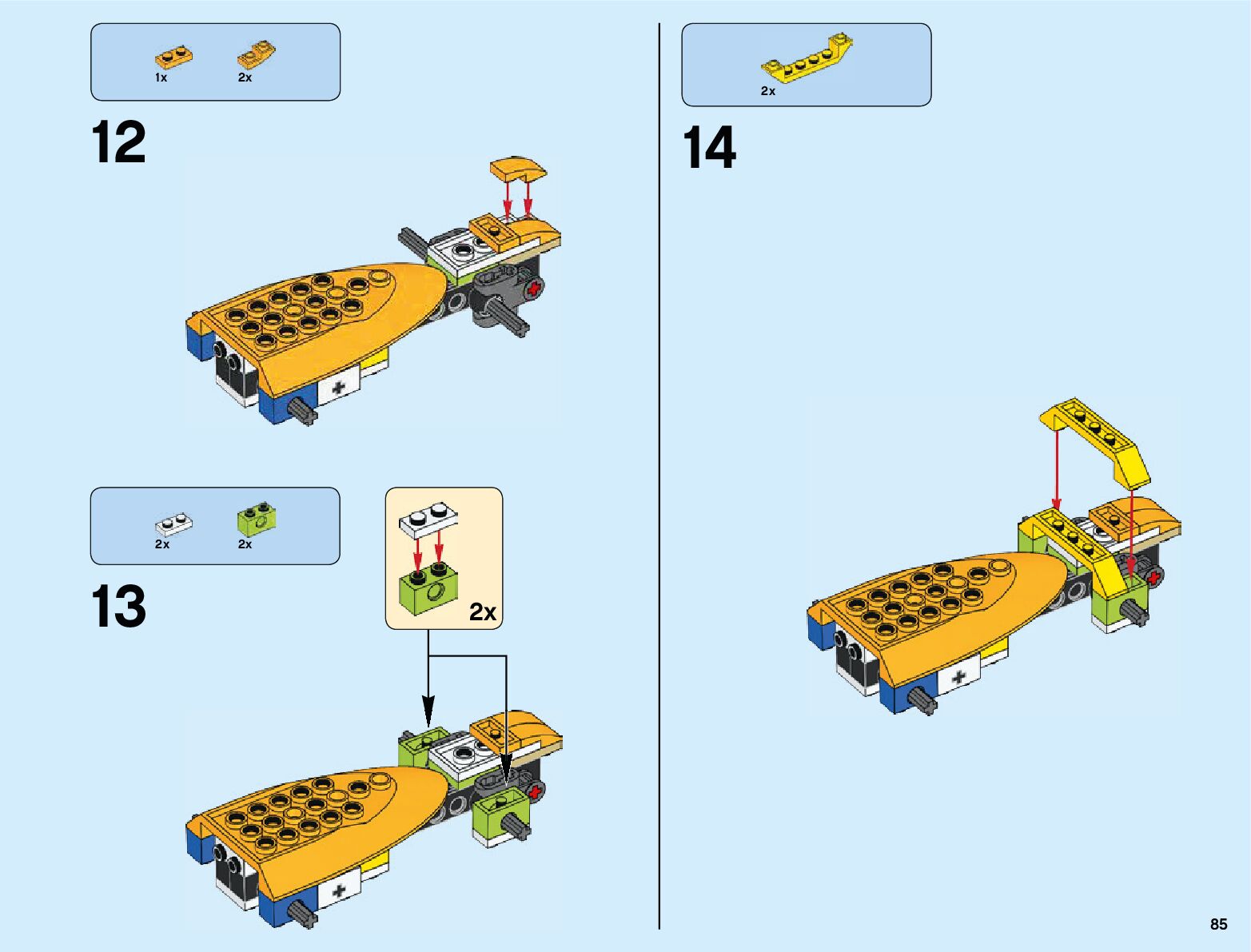 1x
2x

12

2x
2x

13

2x

2x

14

85