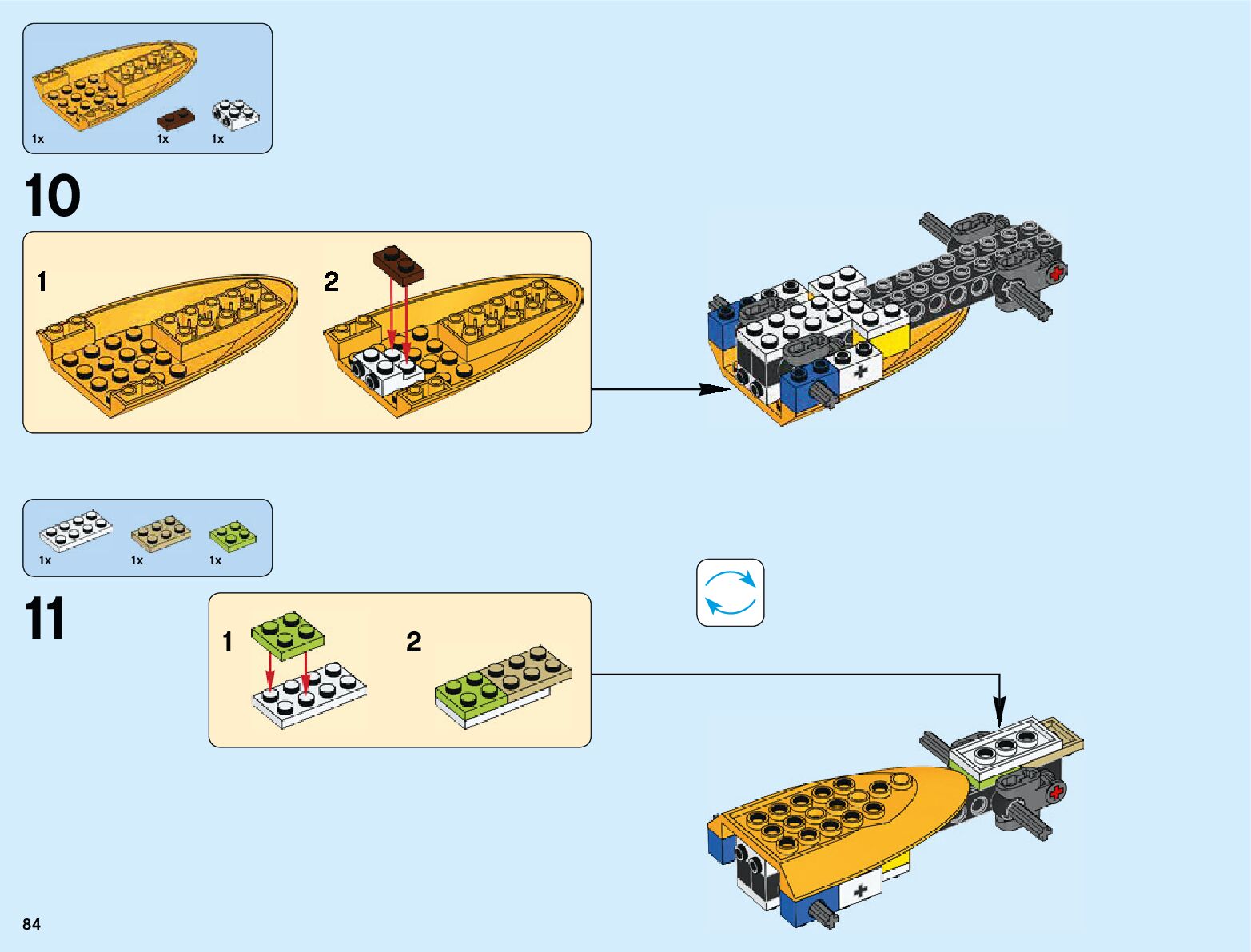 1x 1x 1x

10

1

2

1x 1x 1x

11

1

2

84