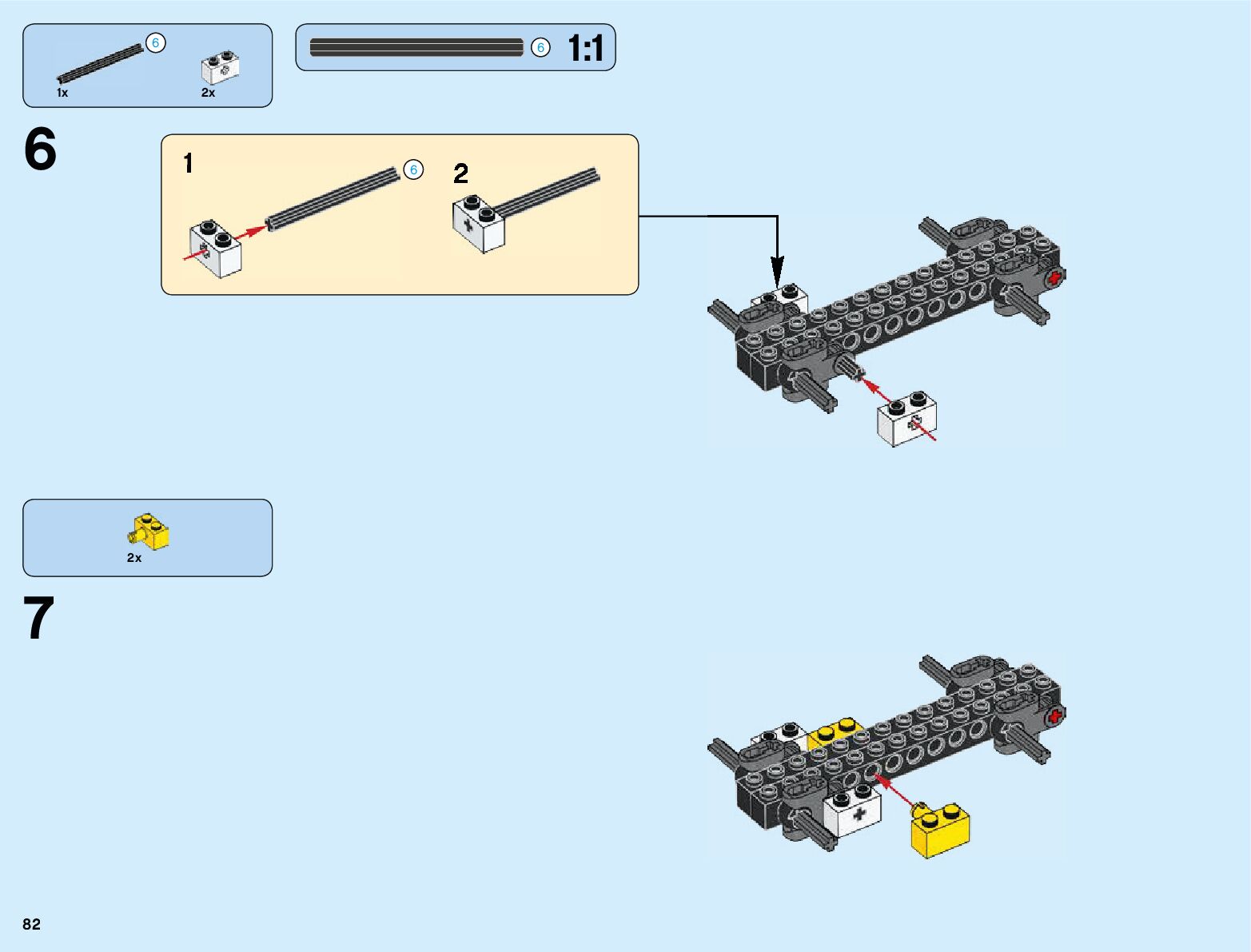 6
1x
2x

6
1:1

6

1
6
2

2x

7

82