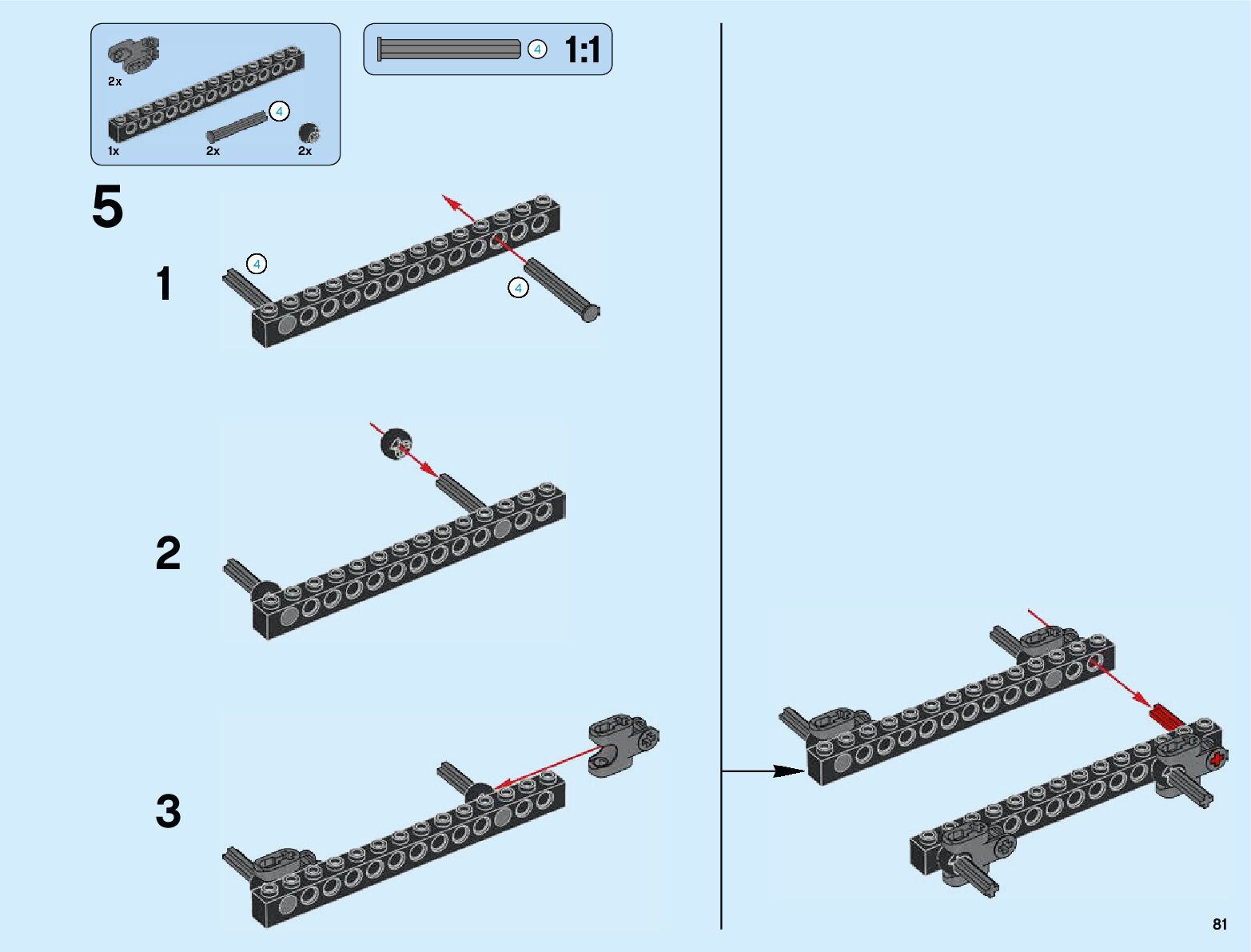 2x

4

1x 2x 2x

4 1:1

5

1

4

4

2

3

81