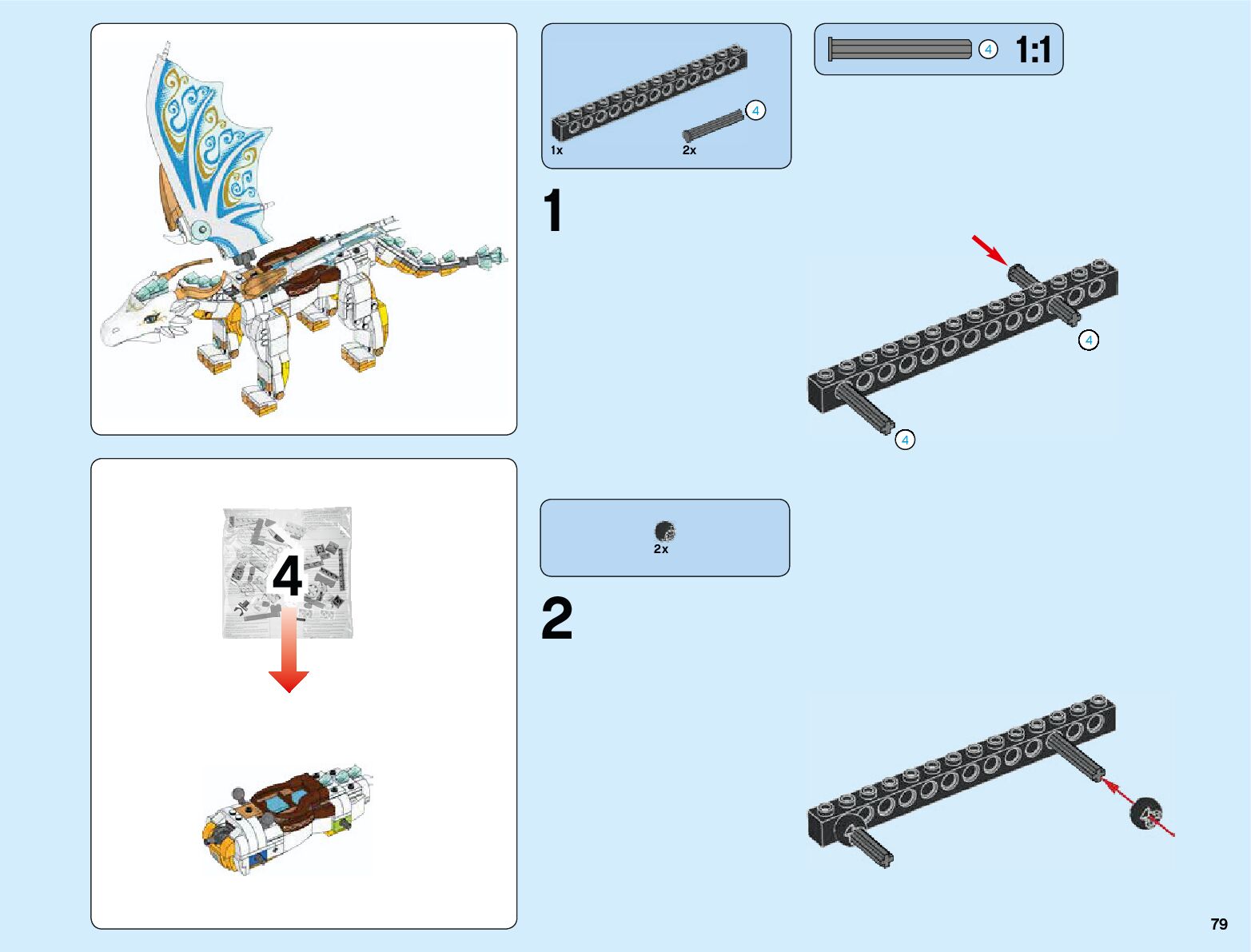 4

4

1x

2x

4

1:1

1

4

4

2x

2

79