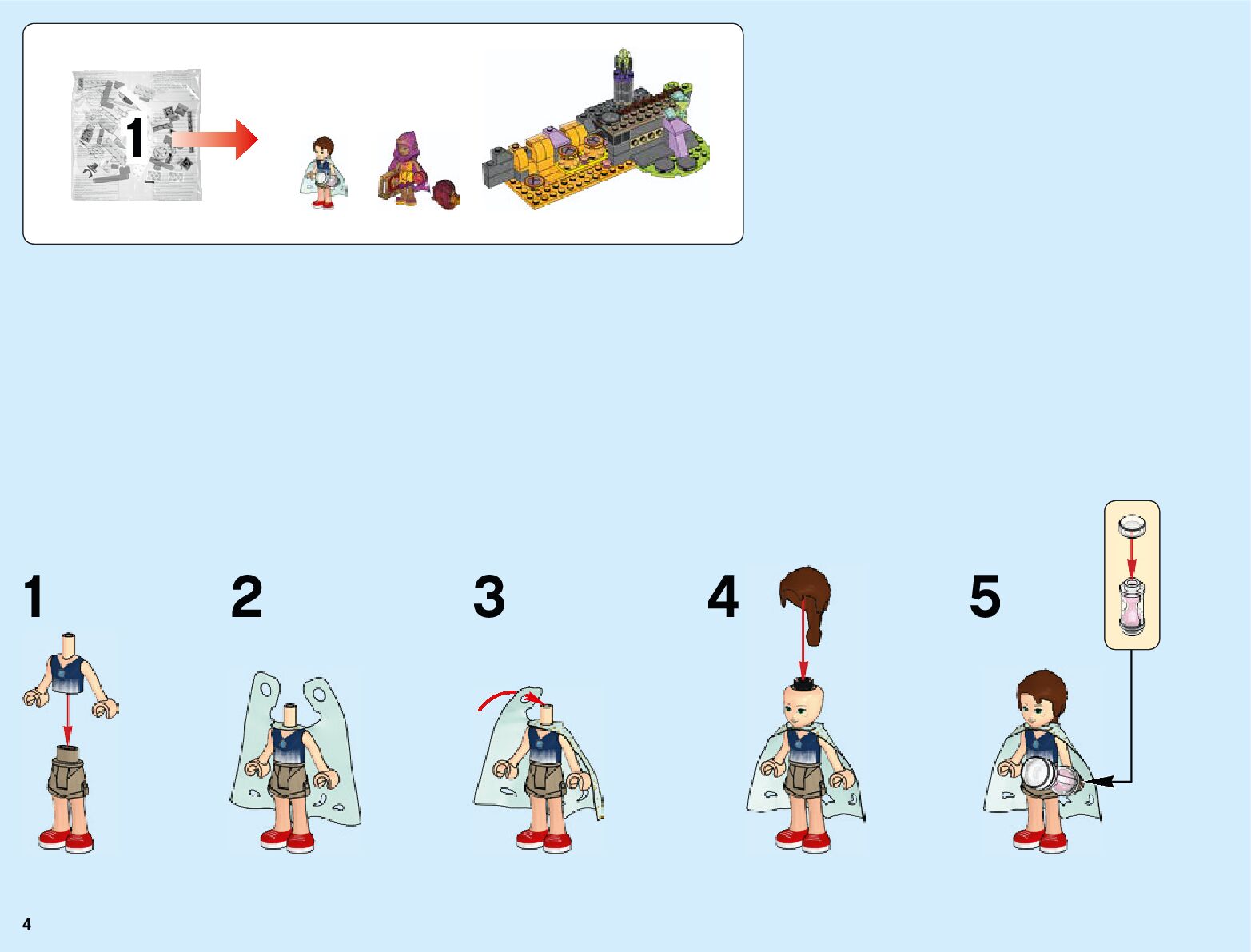 1

1

2

3

4

5

4