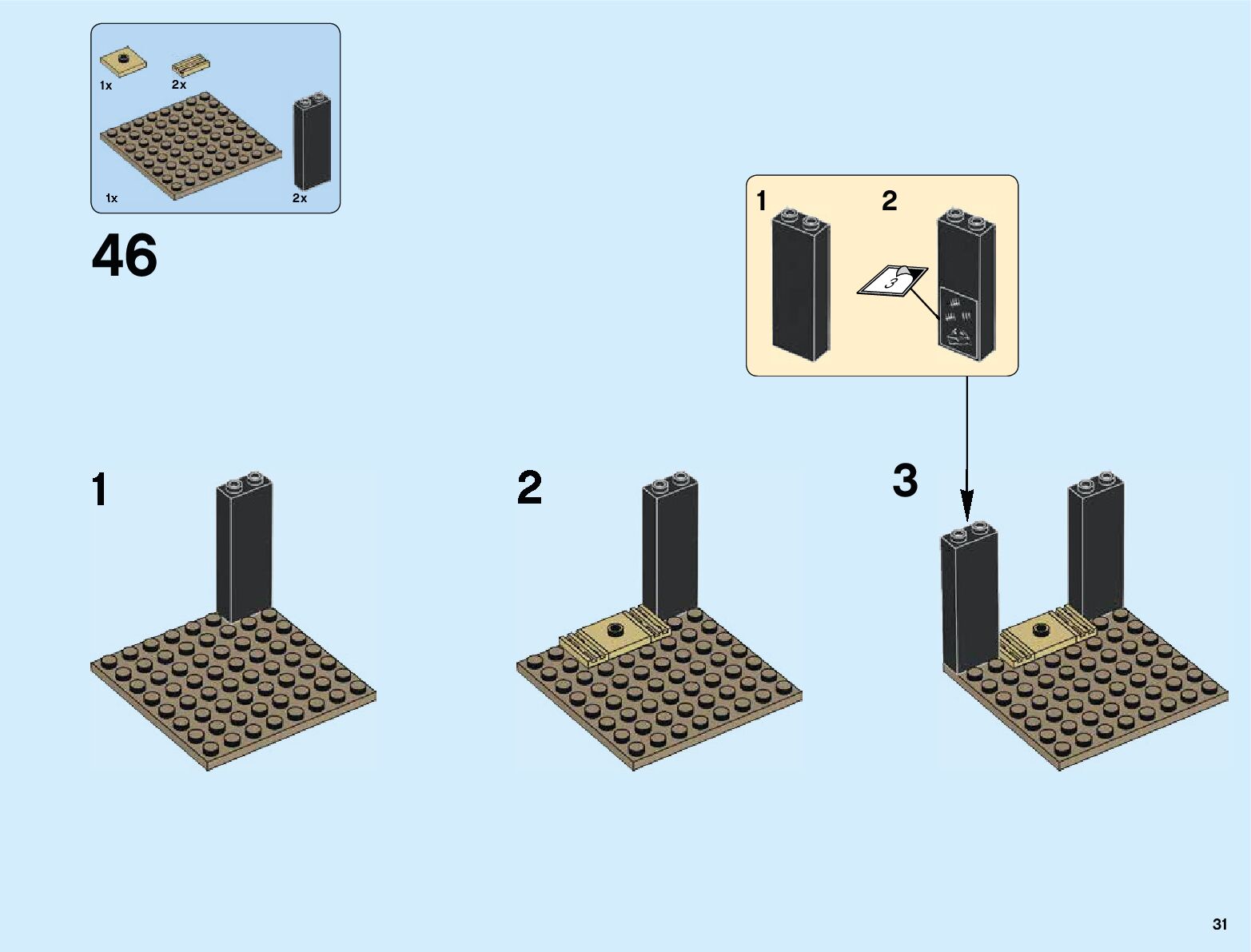 1x 2x

1x 2x

46

1 2

3

1

2

3

31