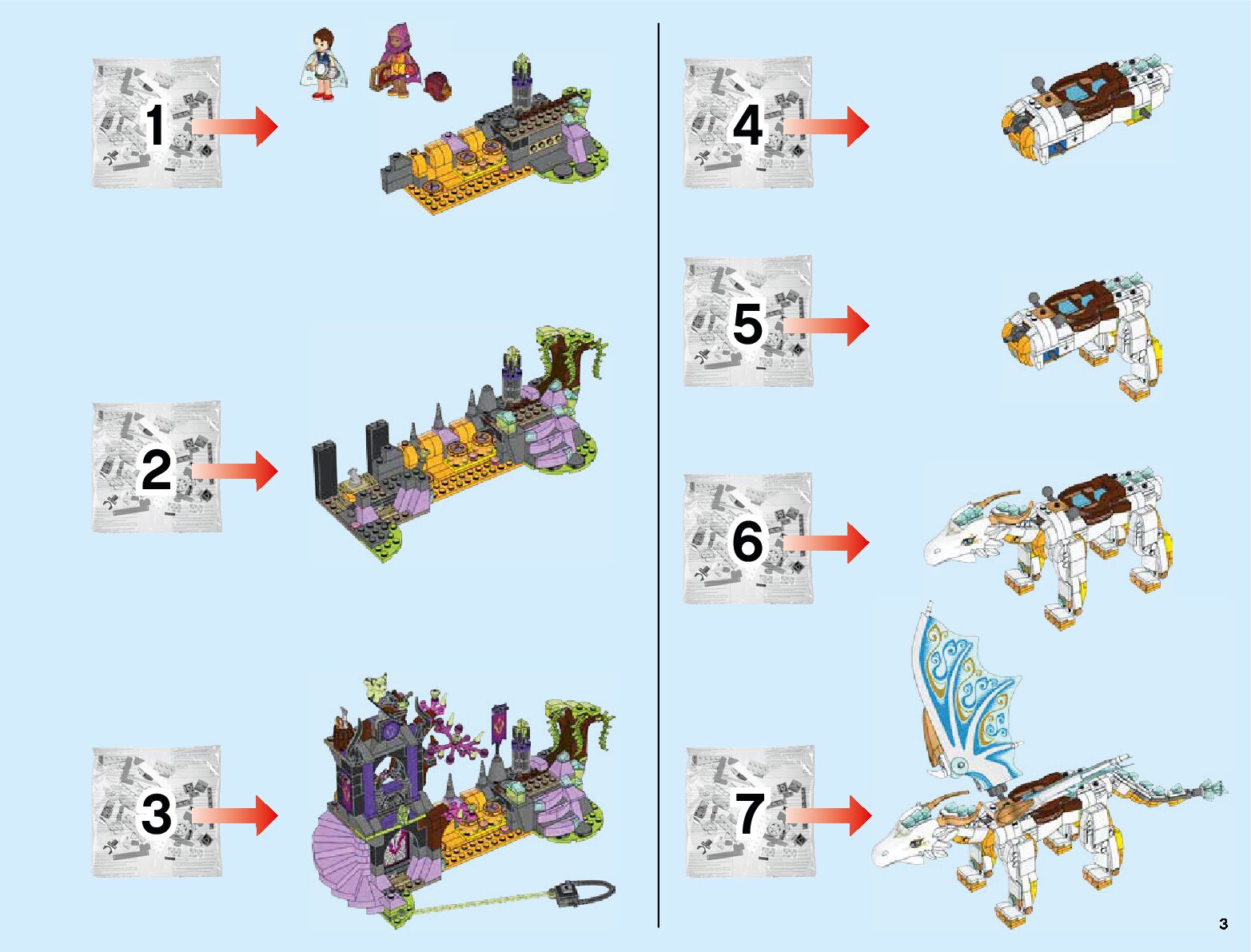 1

2

3

4

5

6

7

3