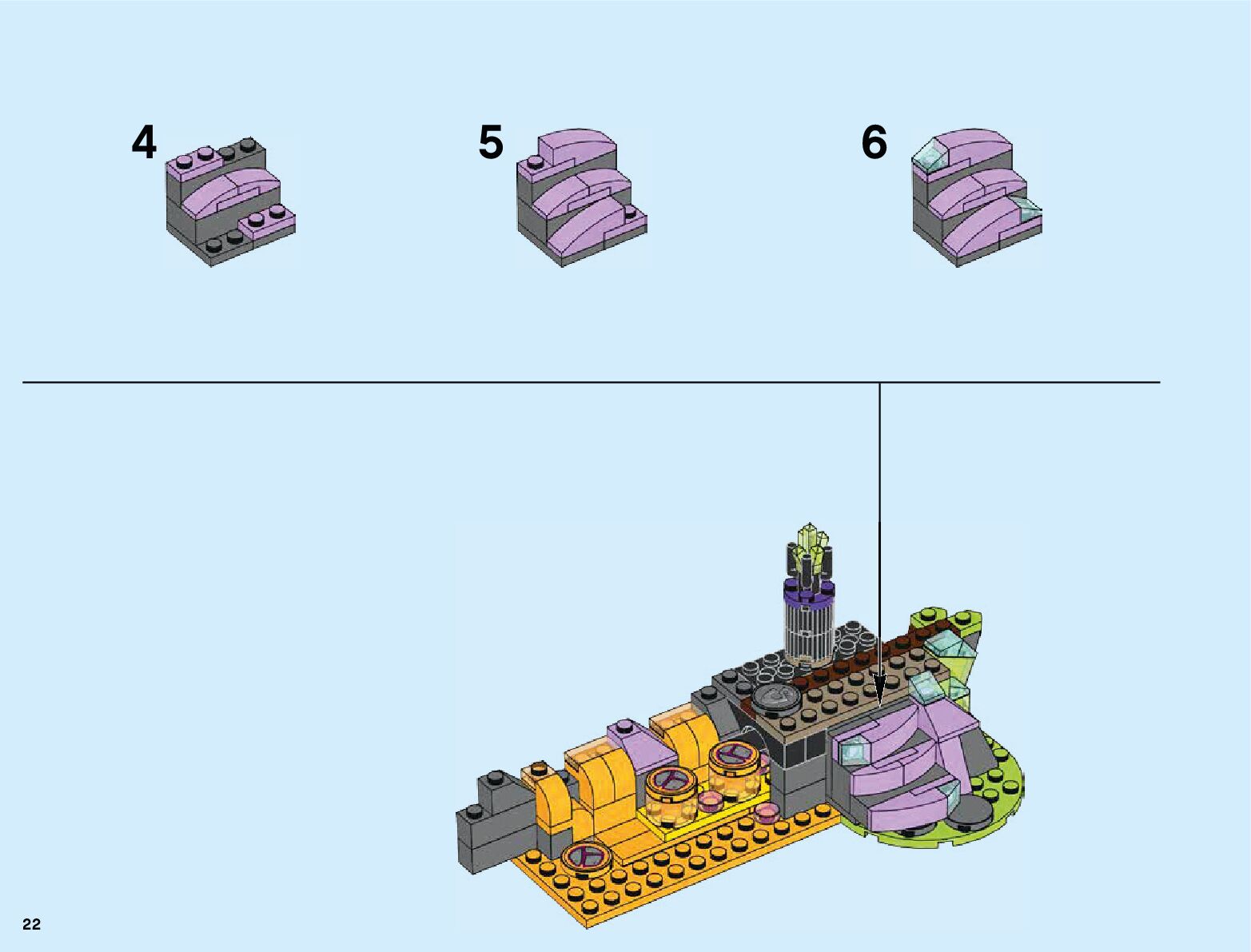 4

5

6

22