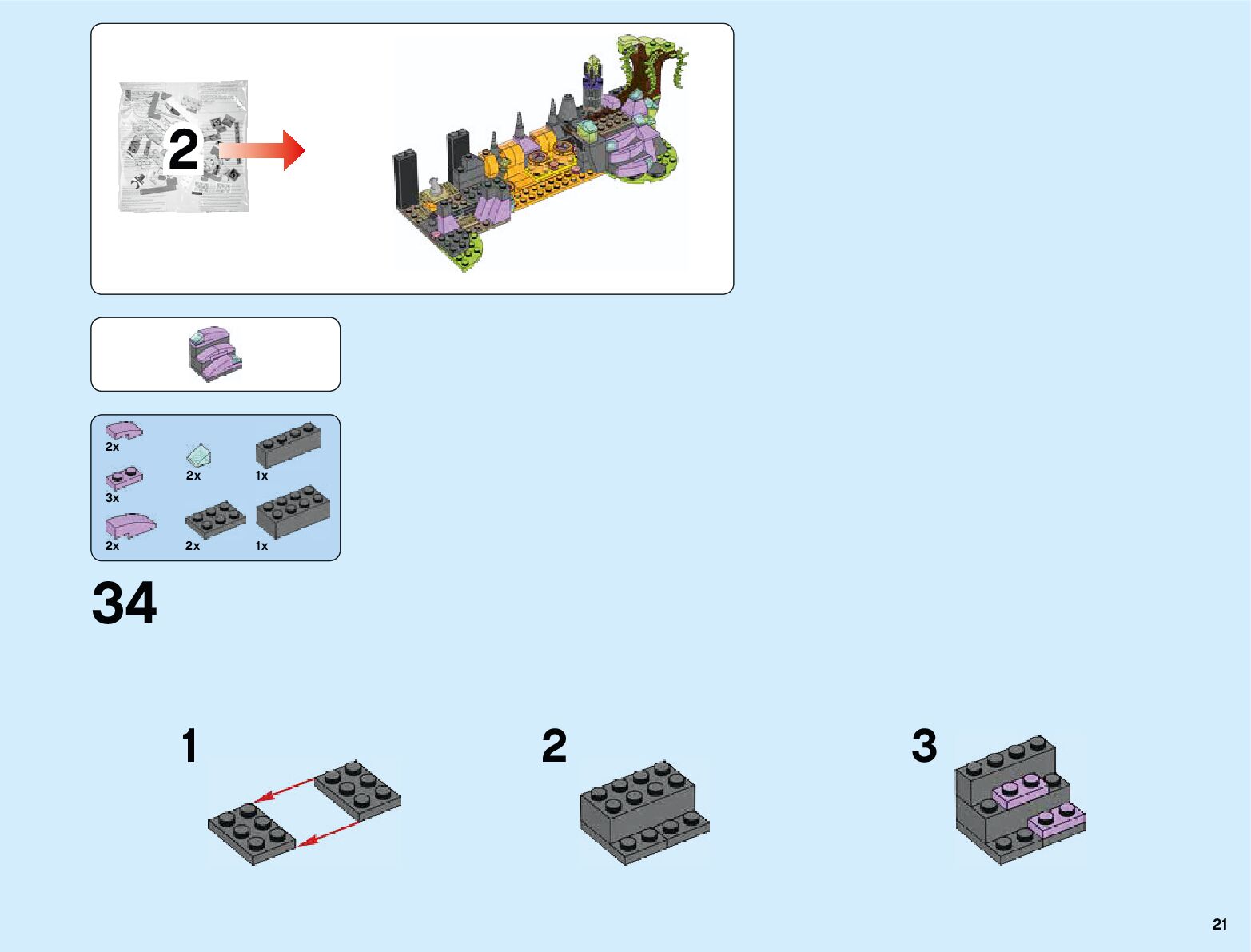 2

2x
3x
2x
2x
2x
1x
1x

34

1
2
3

21