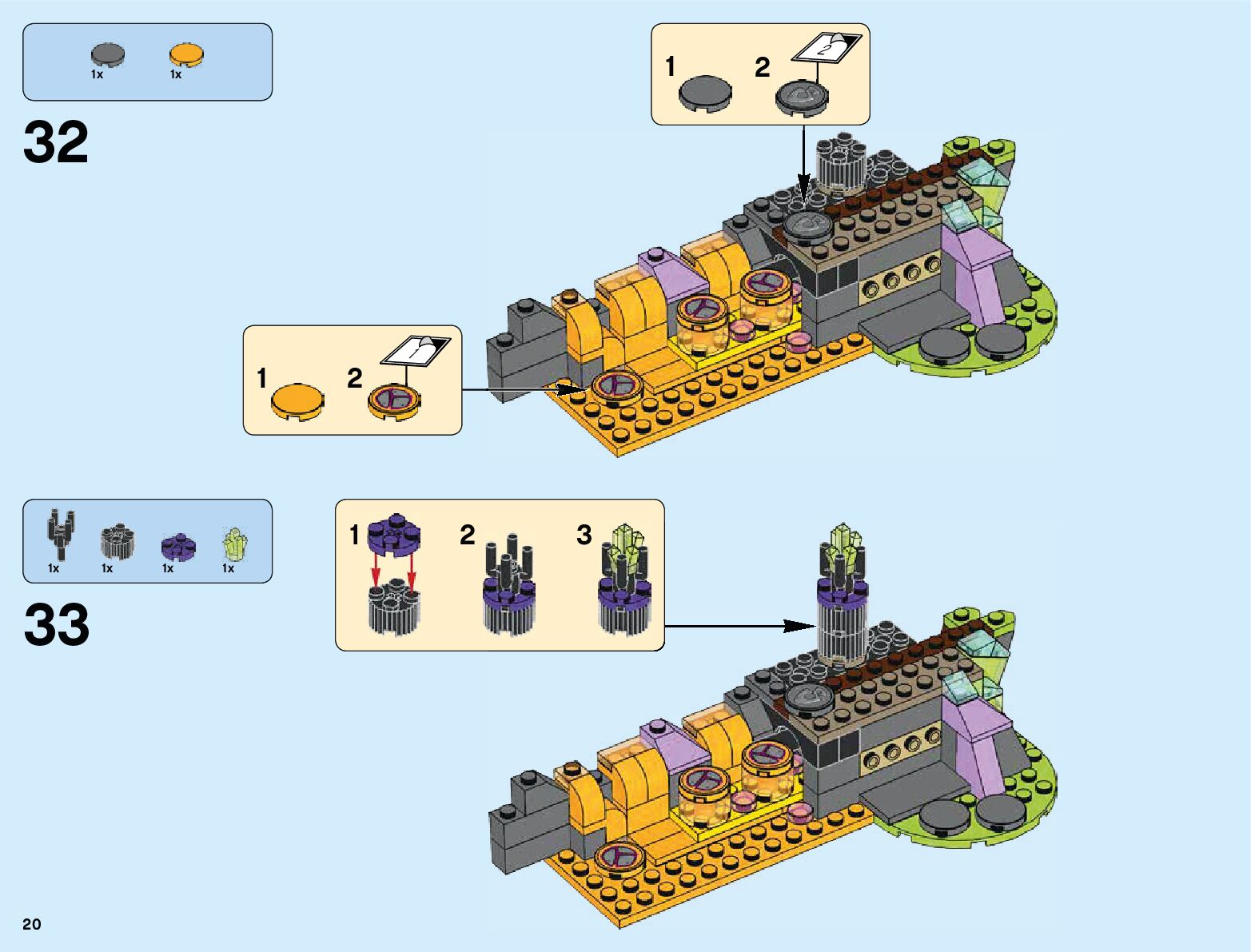 1x 1x

32

1 2

2

1 2

1

1x 1x 1x 1x

33

1 2 3

20