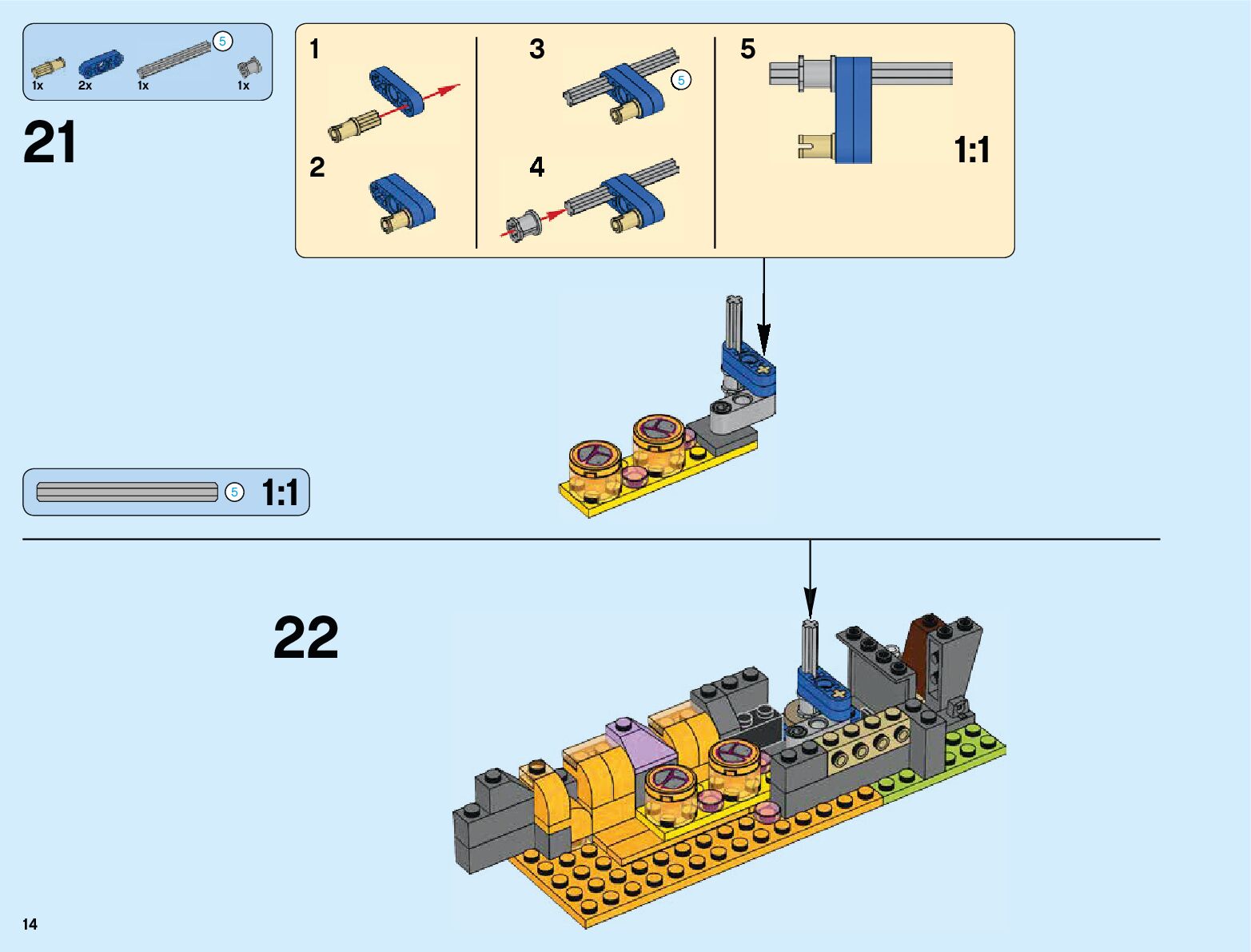 5
1x 2x 1x 1x

21

1

2

3

5

4

5

1:1

5 1:1

22

14