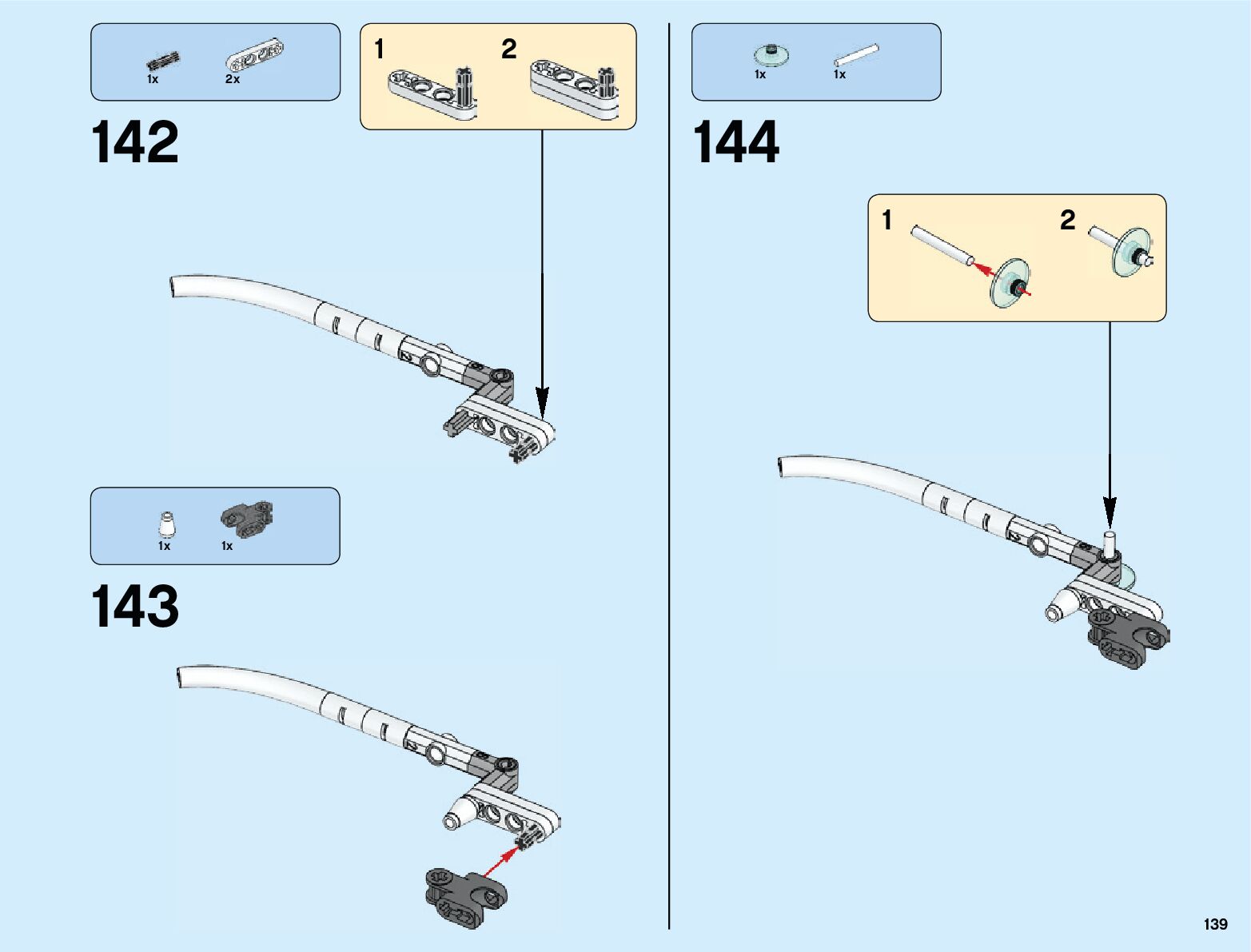 1x 2x

1 2

142

1x 1x

143

1x 1x

144

1 2

139