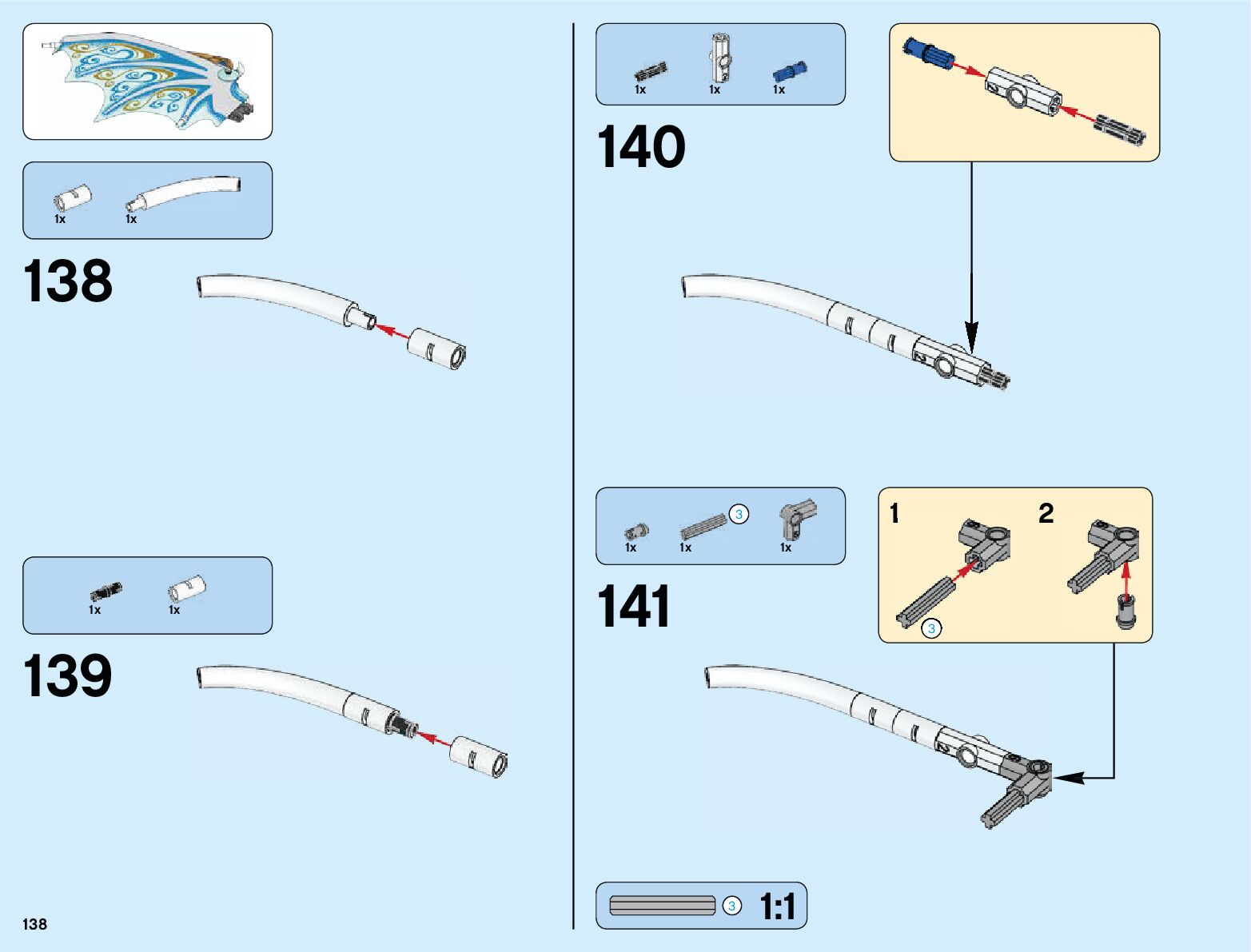 1x 1x

138

1x 1x

139

138

1x 1x 1x

140

1x 1x 3 1x

141

1 2

3

3 1:1