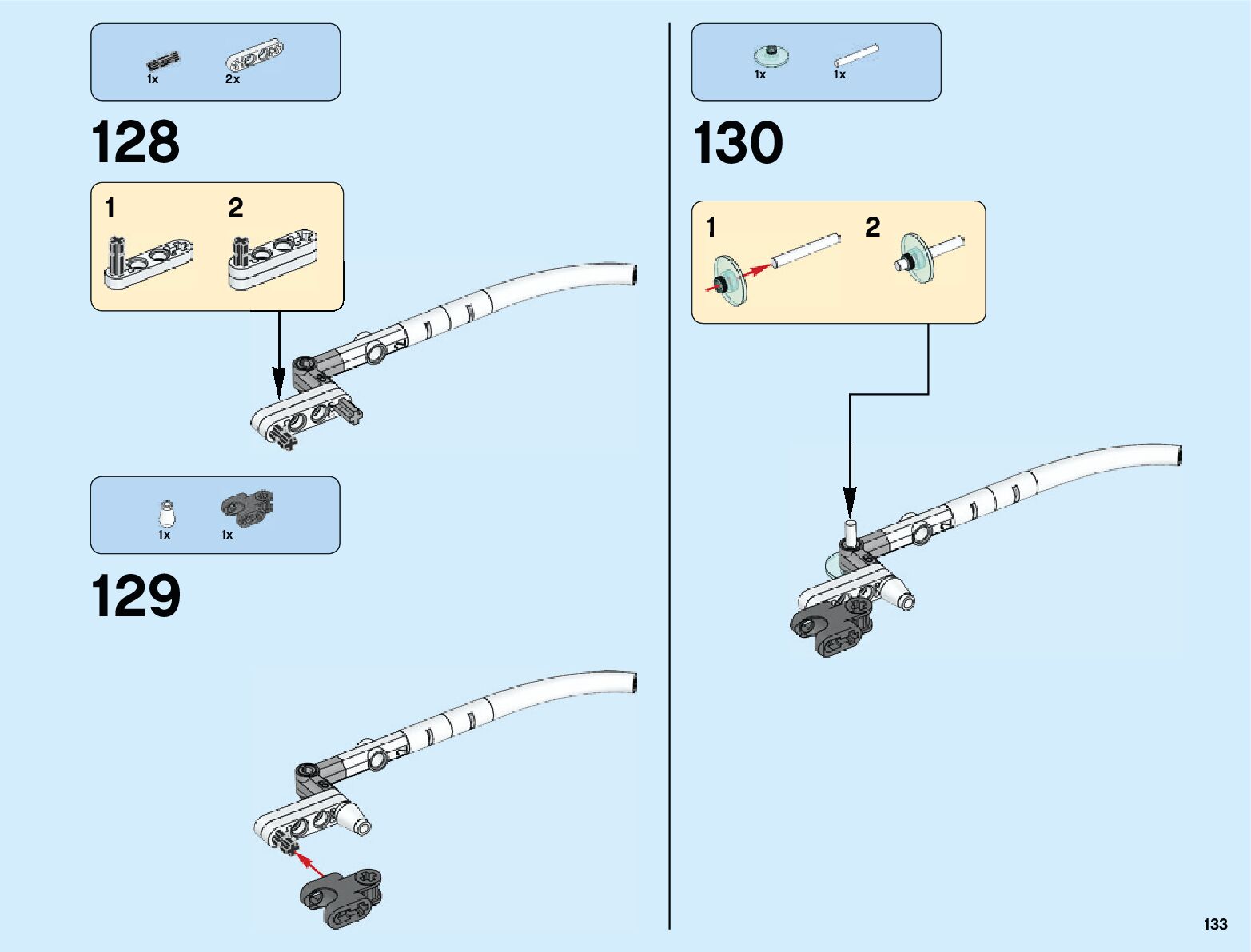 1x 2x

128

1 2

1x 1x

129

1x 1x

130

1 2

133