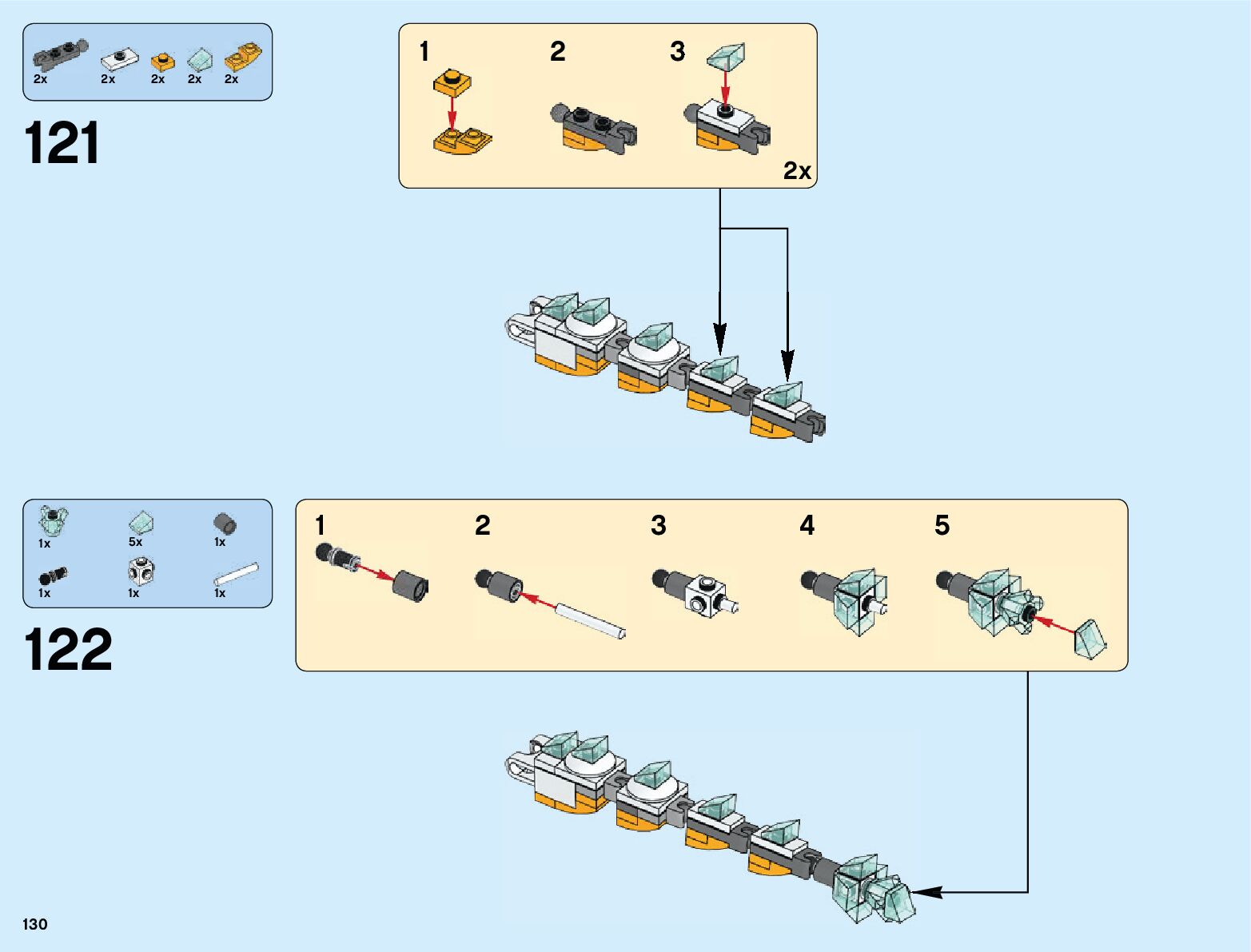 2x 2x 2x 2x 2x

121

1

2

3

2x

1x 5x 1x

1x 1x 1x

122

1

2

3

4

5

130