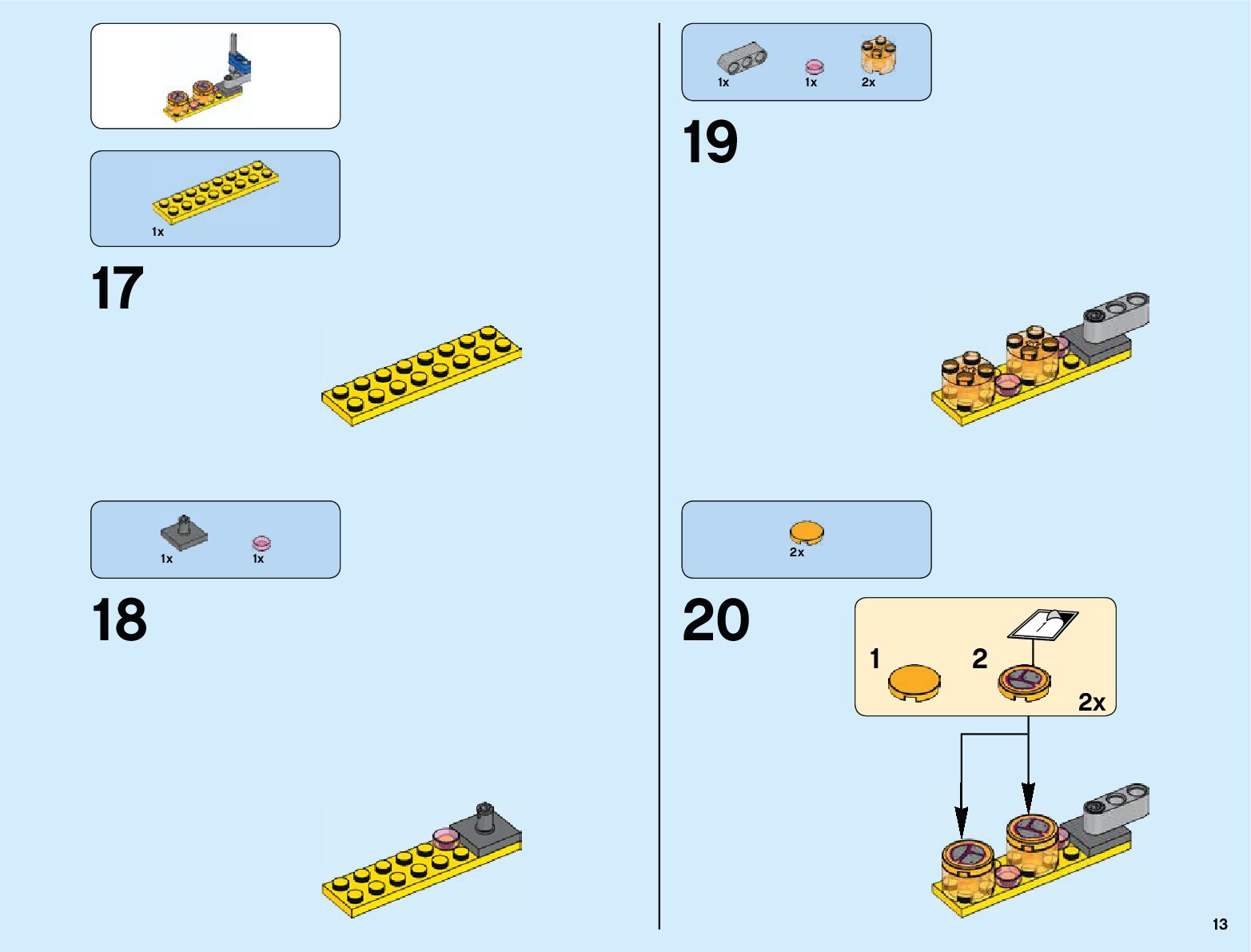 1x

17

1x
1x

18

1x
1x
2x

19

2x

20

1
2
2x

13