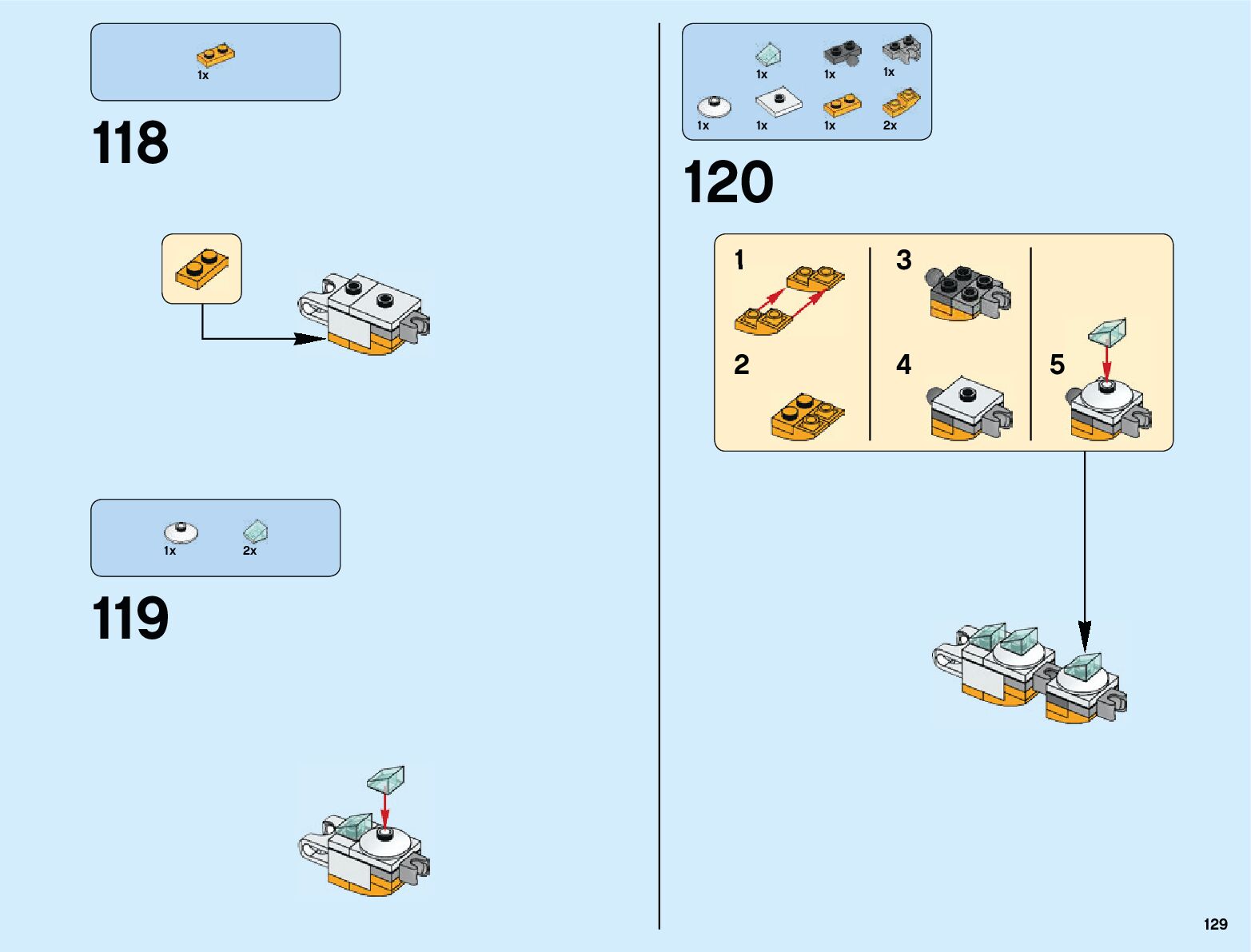 1x

118

1x 2x

119

1x 1x 1x
1x 1x 1x 2x

120

1
2
3
4
5

129