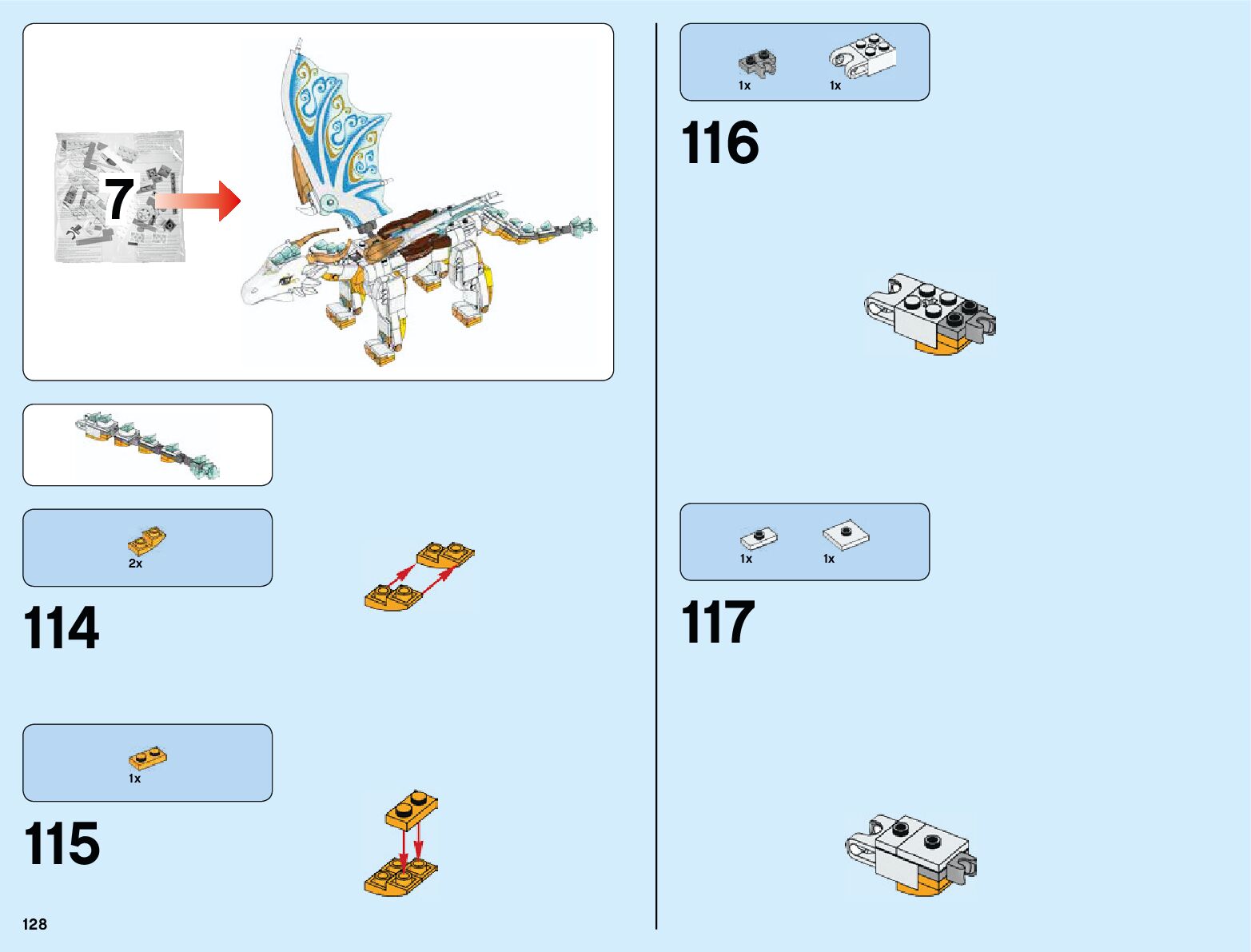 7

2x

114

1x

115

128

1x 1x

116

1x 1x

117