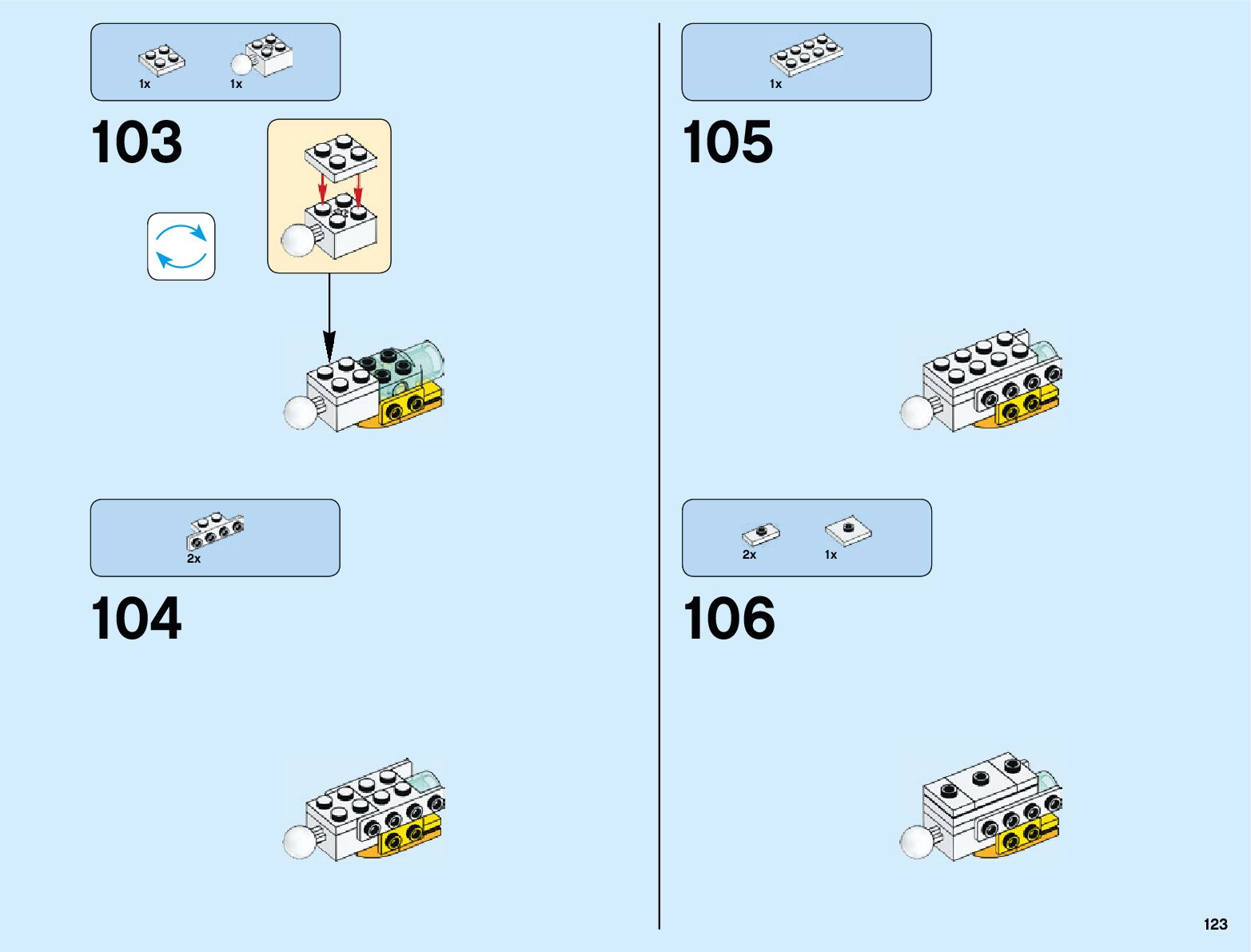 1x 1x

103

2x

104

1x

105

2x 1x

106

123