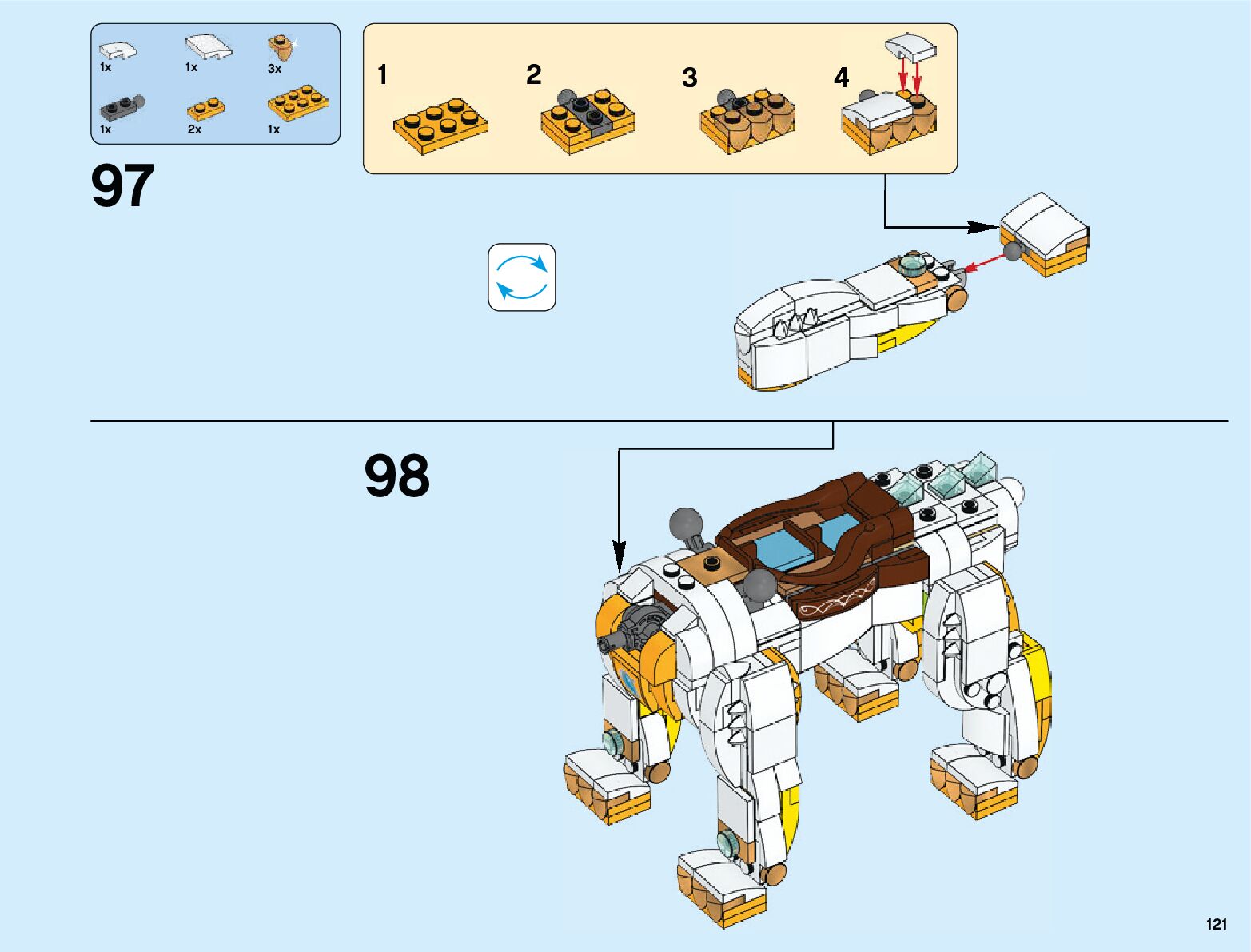 1x
1x
3x
1x
2x
1x

97

1
2
3
4

98

121