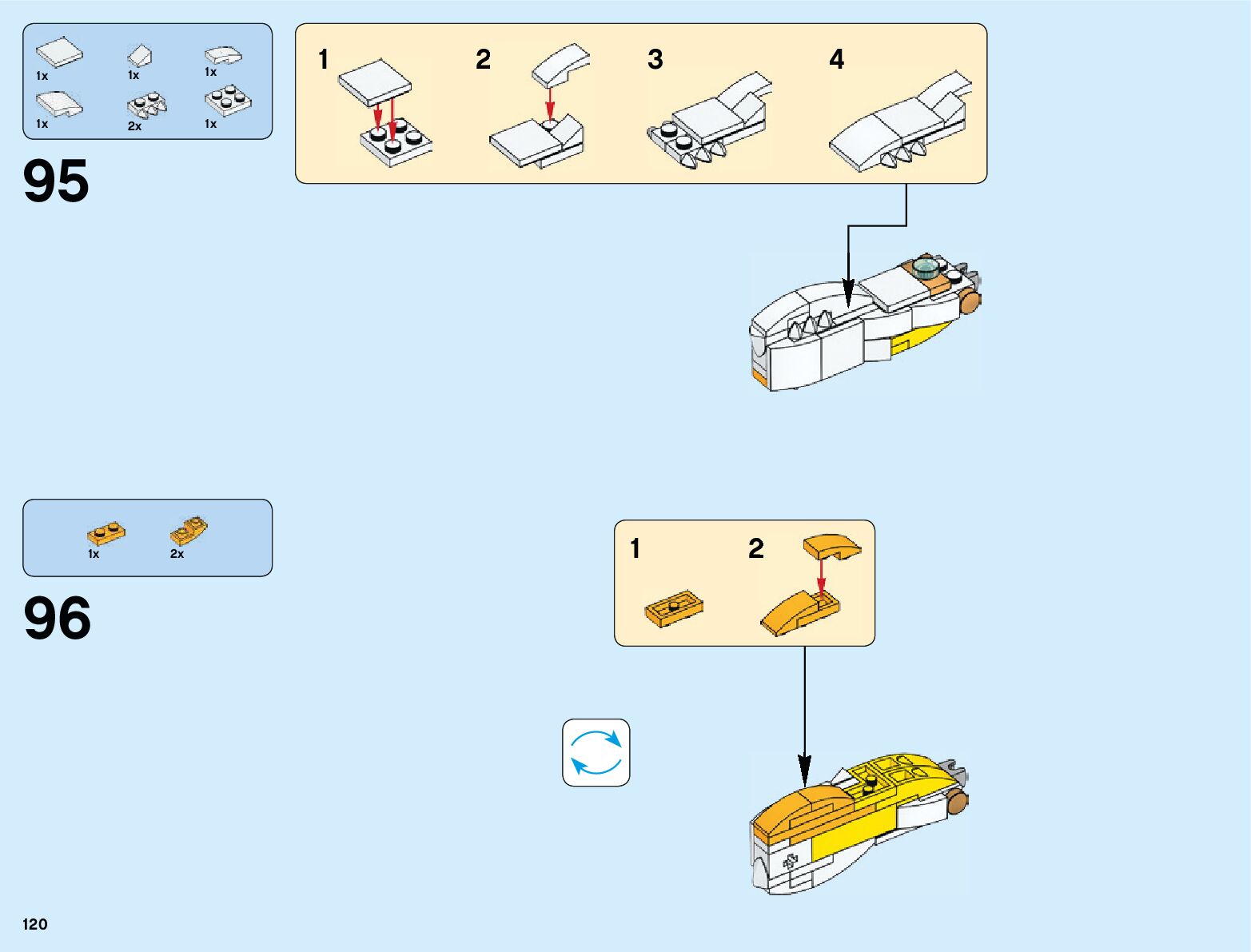 1x
1x
1x
1x
2x
1x

95

1
2
3
4

1x
2x

96

1
2

120