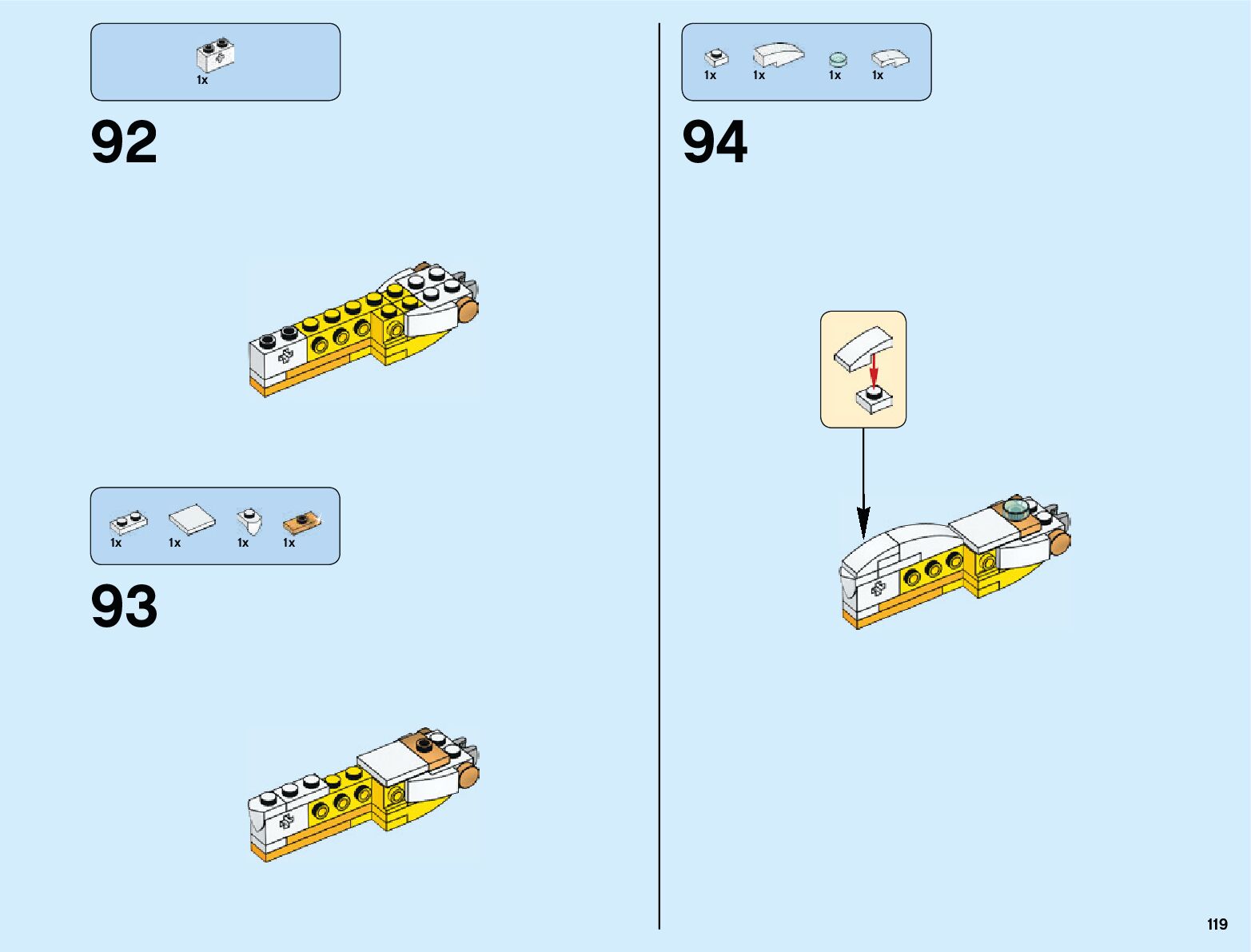 1x

92

1x 1x 1x 1x

93

1x 1x 1x 1x

94

119