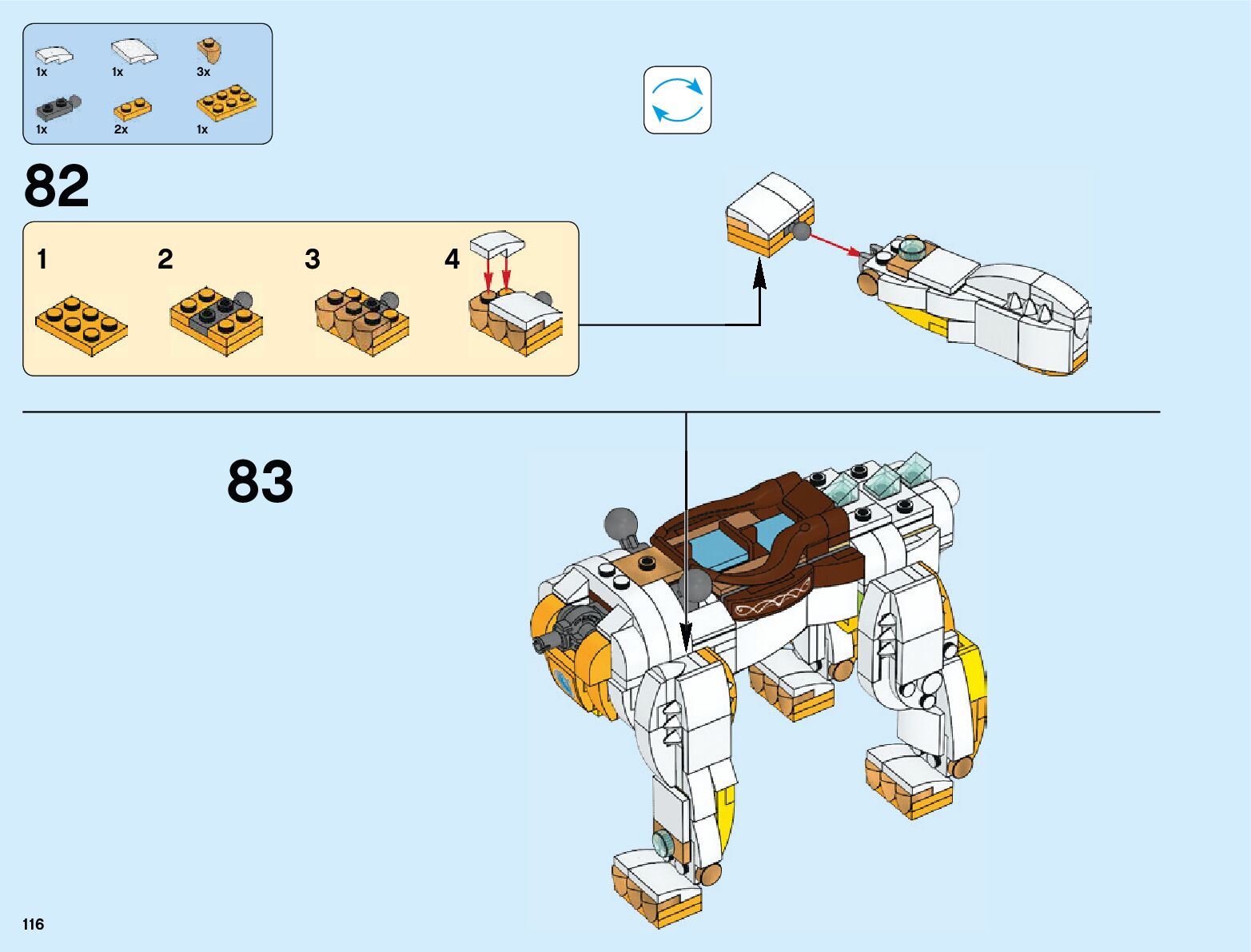 1x 1x 3x

1x 2x 1x

82

1 2 3 4

83

116