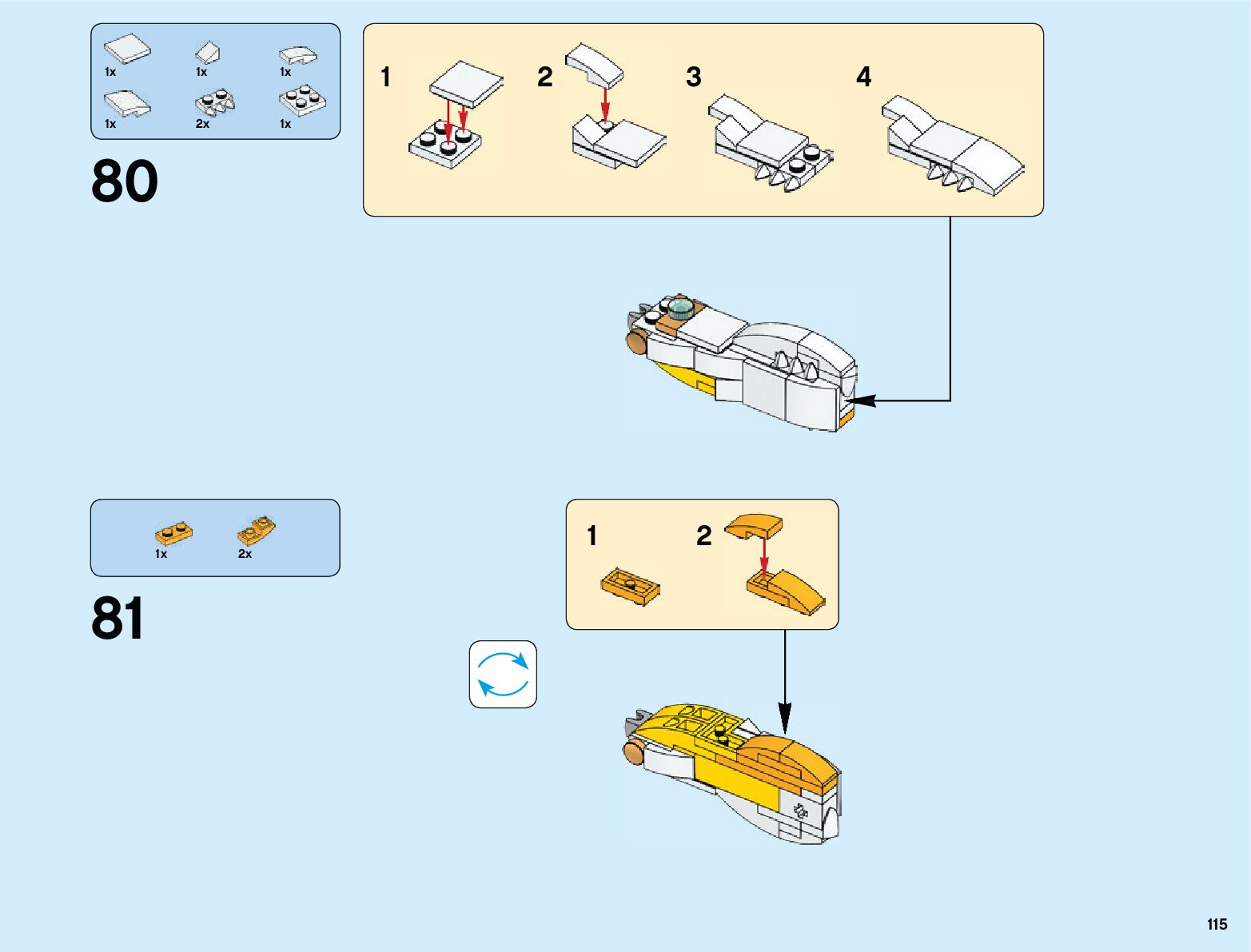 1x 1x 1x
1x 2x 1x

80

1 2 3 4

1x 2x

81

1 2

115