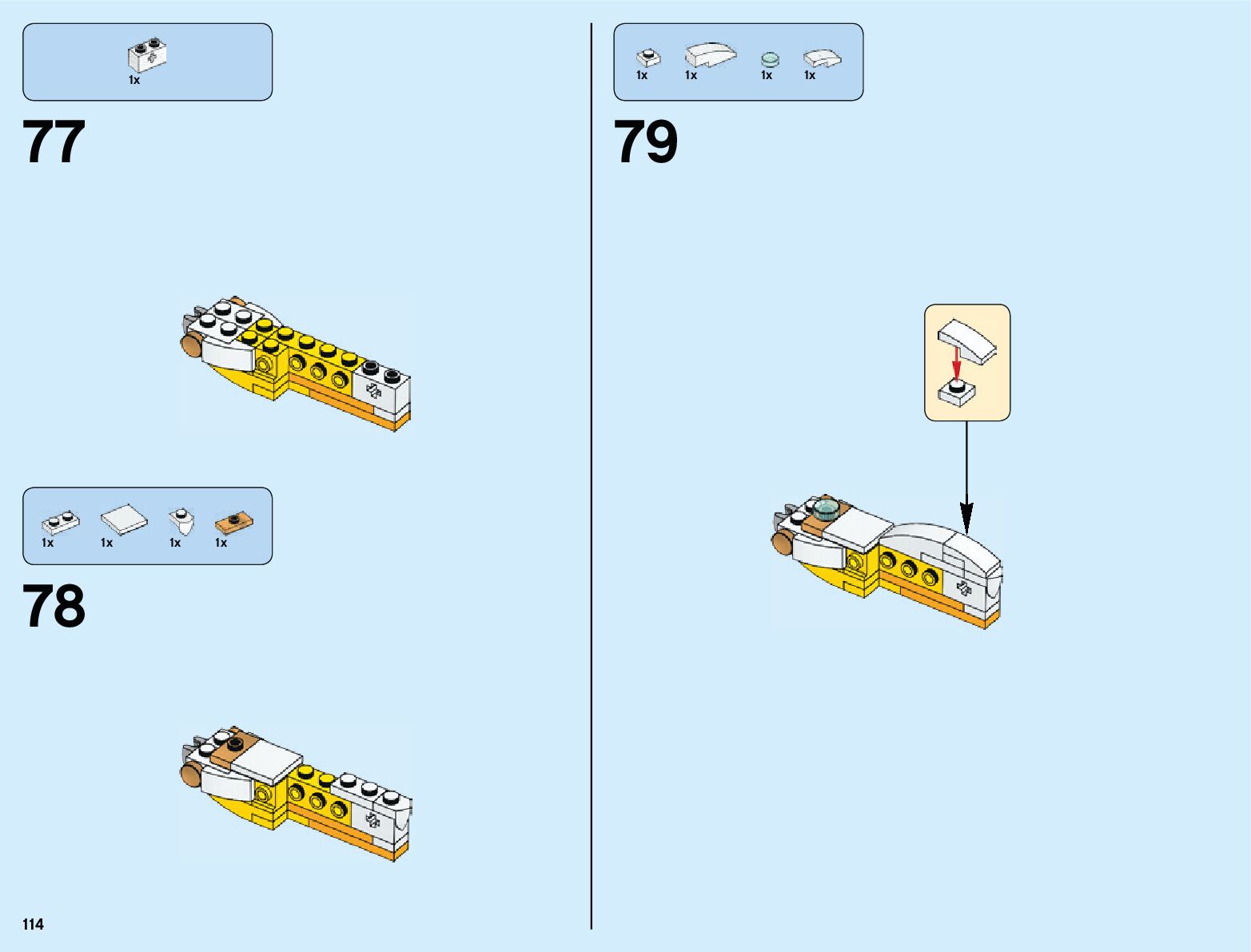 1x

77

1x 1x 1x 1x

78

114

1x 1x 1x 1x

79