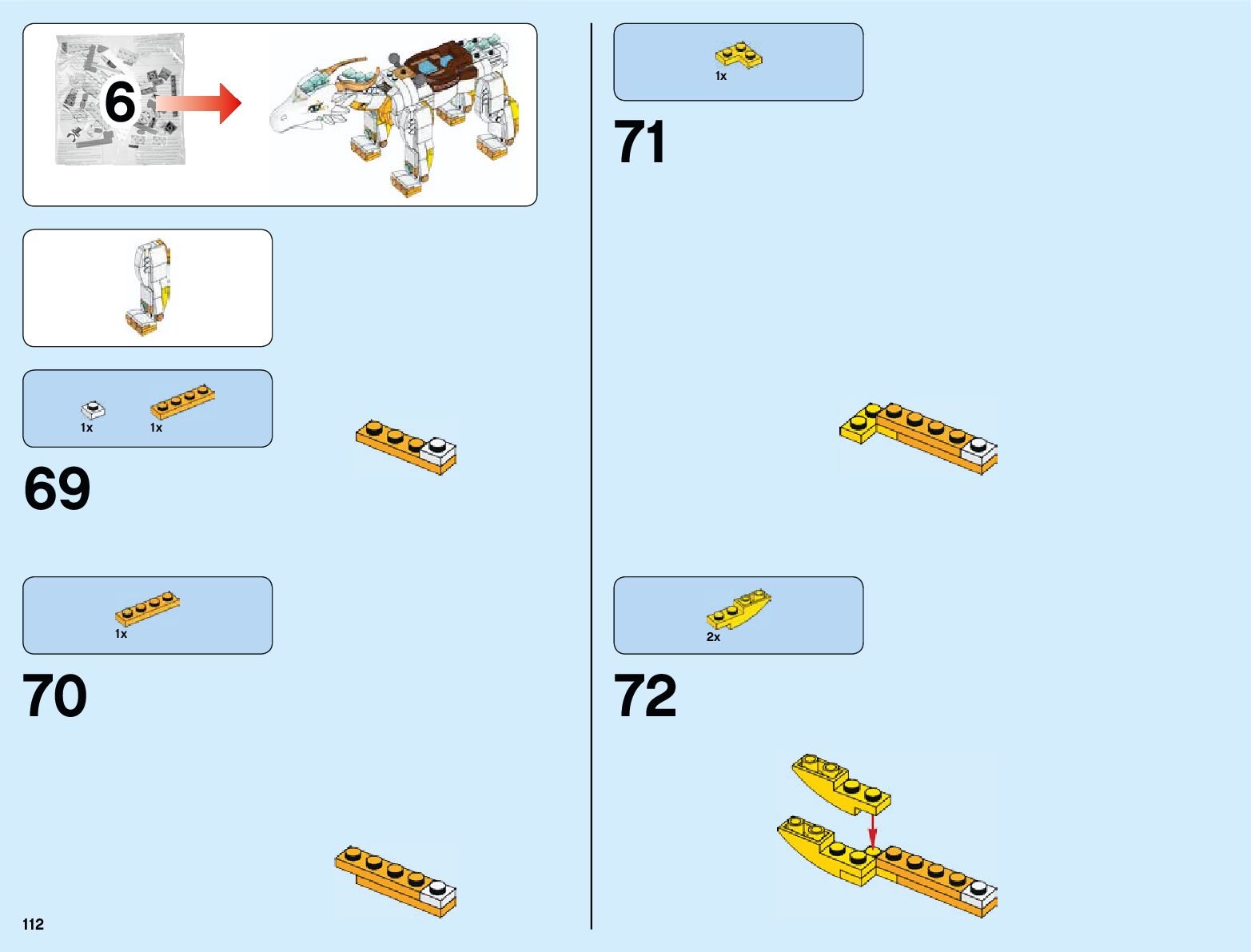 6

1x 1x

69

1x

70

112

1x

71

2x

72