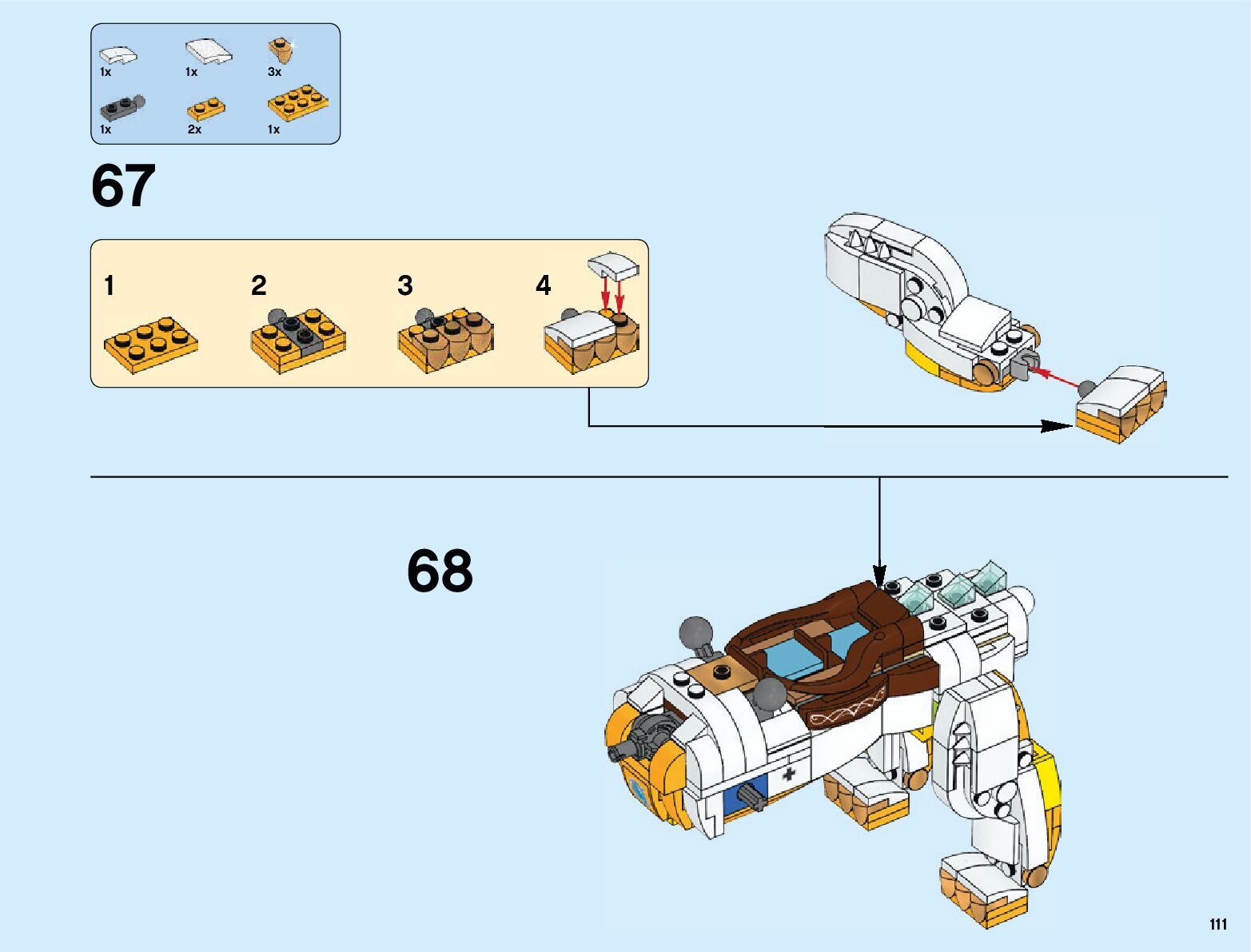 1x 1x 3x
1x 2x 1x

67

1 2 3 4

68

111