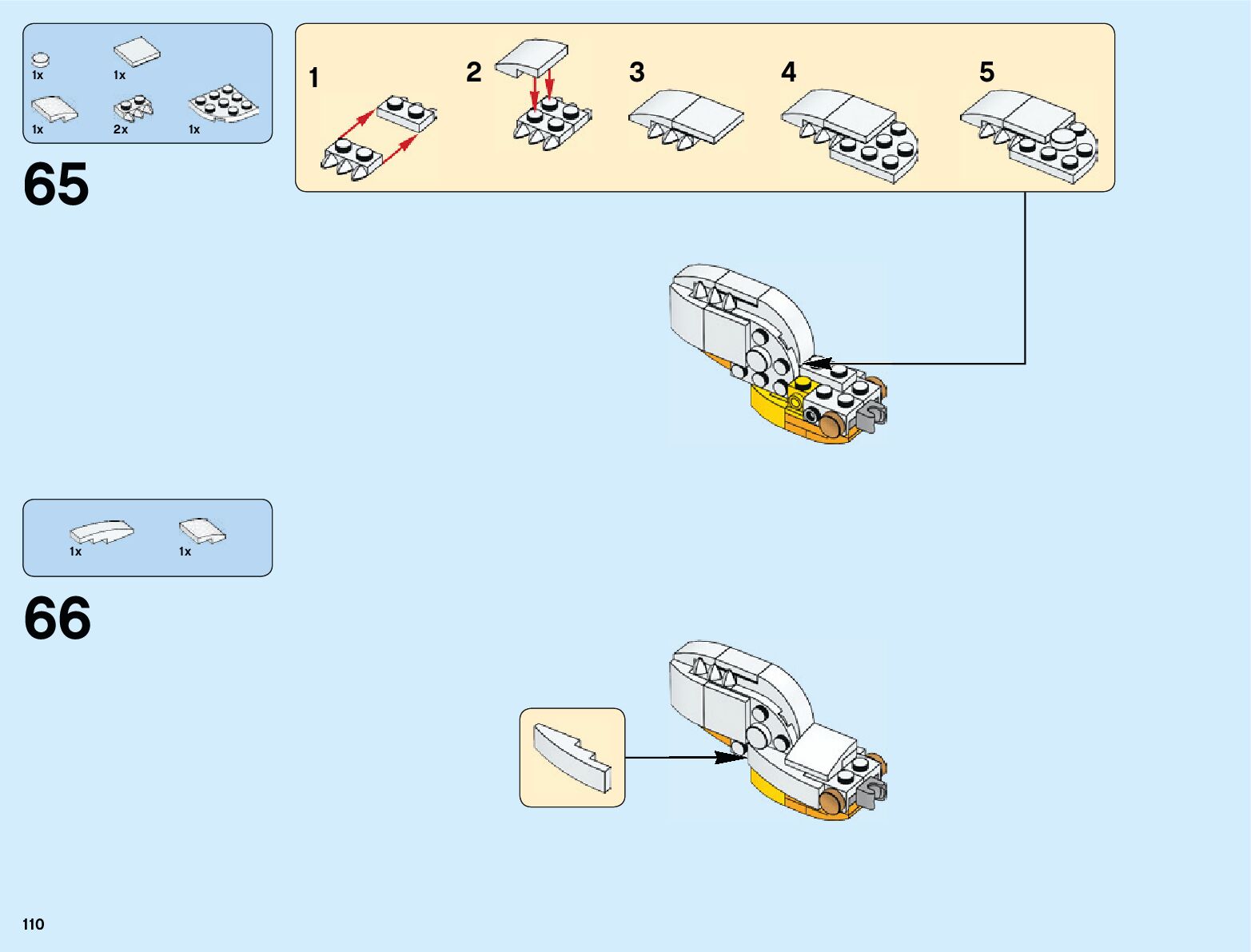 1x 1x
1x 2x 1x

65

1 2 3 4 5

1x 1x

66

110