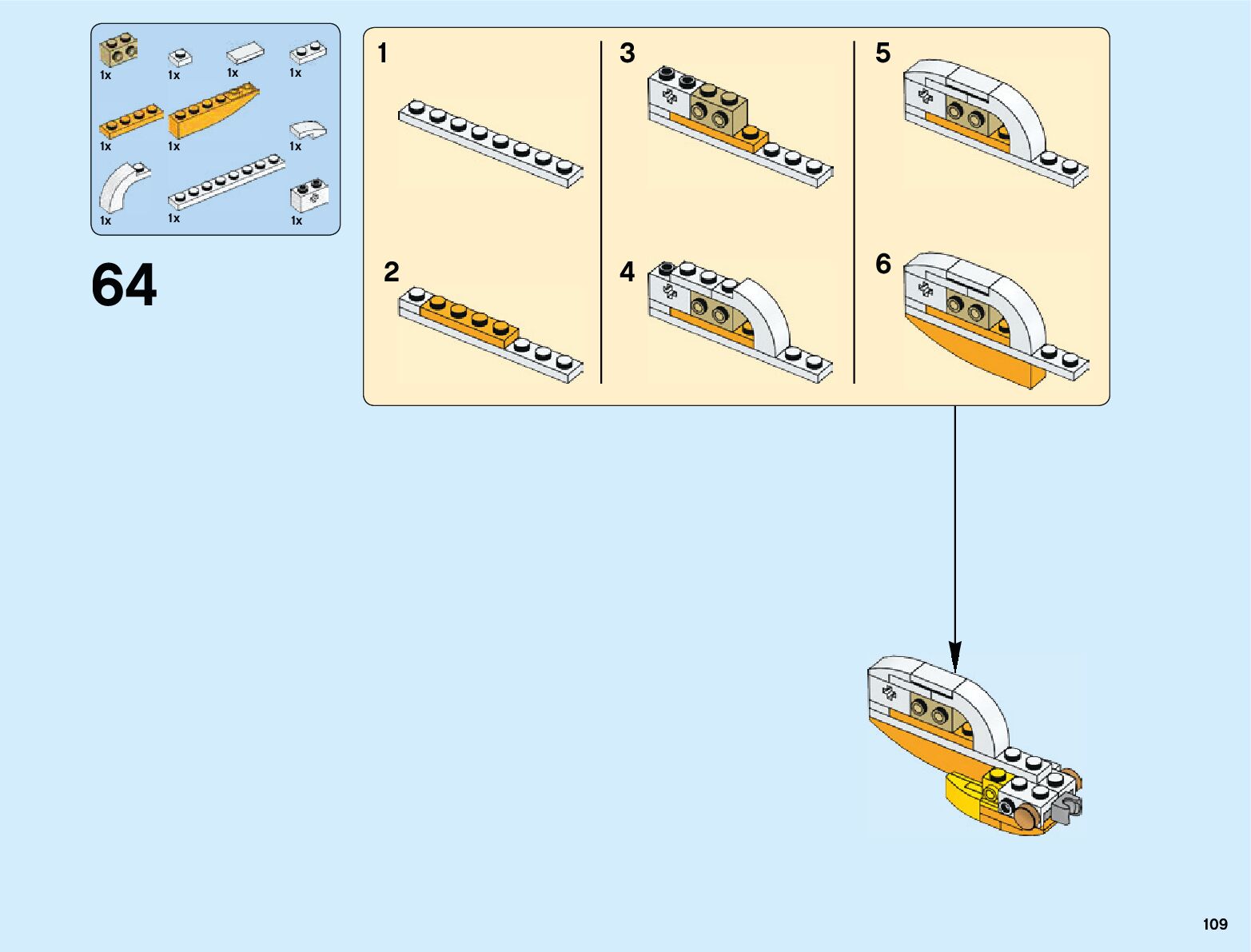 1x 1x 1x 1x
1x 1x 1x
1x 1x 1x

64

1

2

3

4

5

6

109