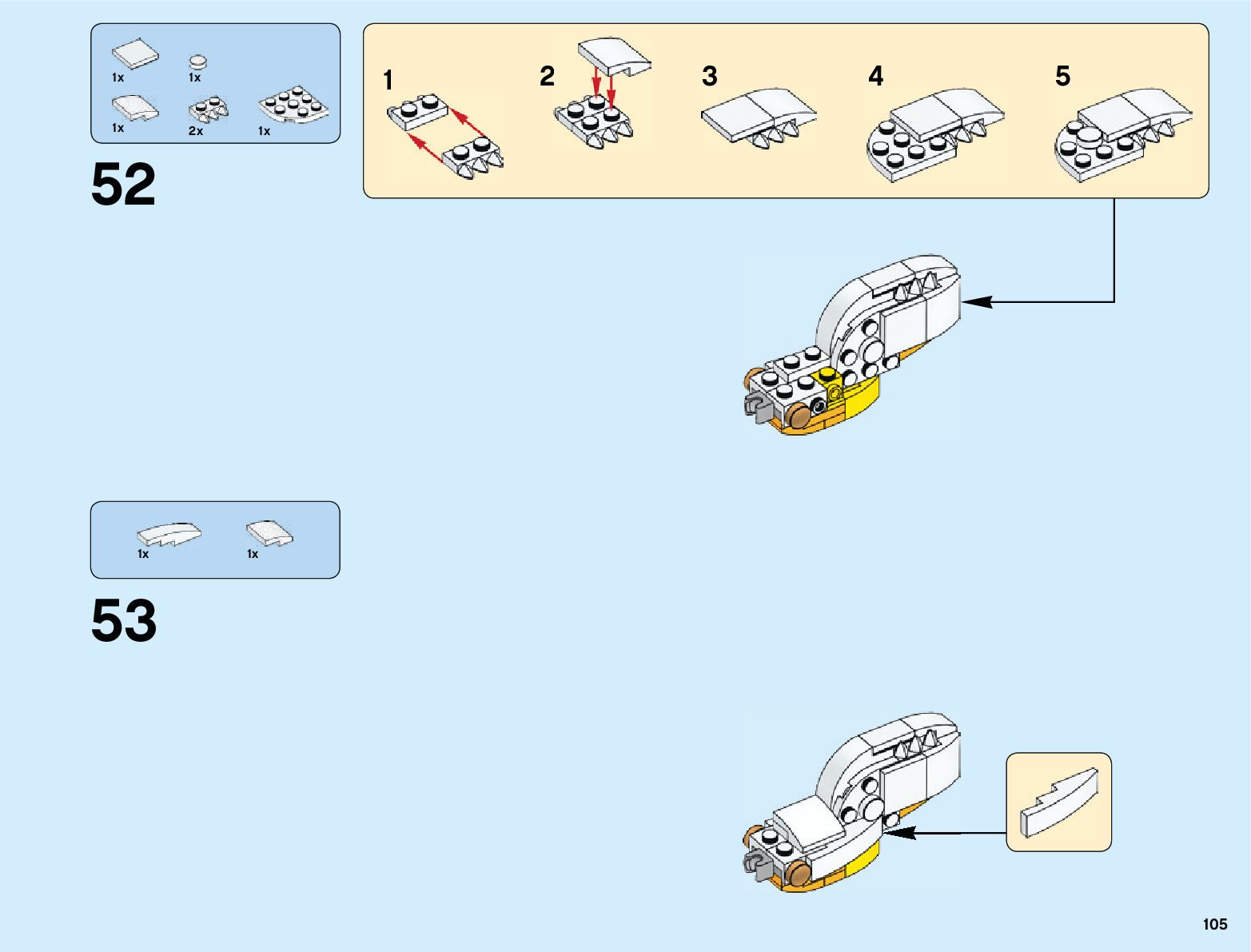 1x
1x
1x
2x
1x

52

1
2
3
4
5

1x
1x

53

105